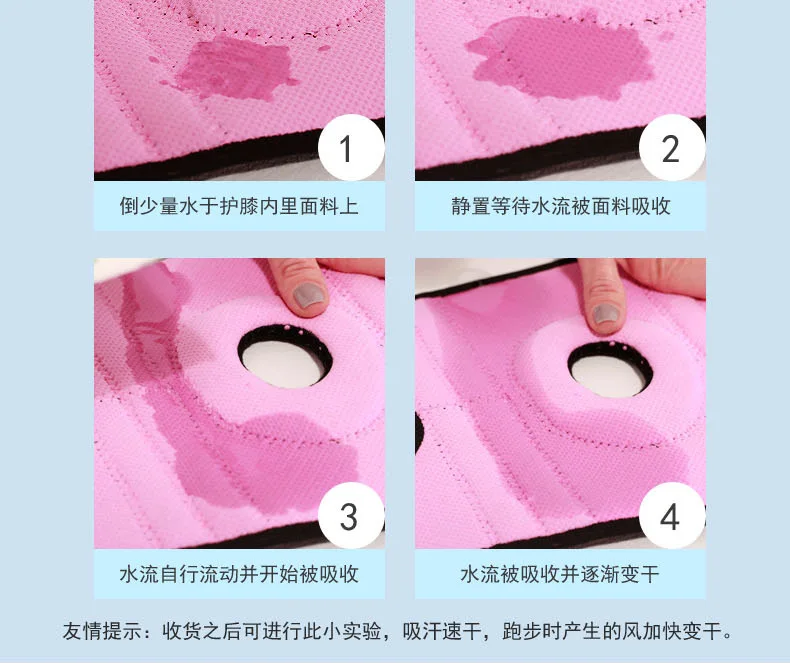 1

倒少量水于护膝内里面料上

2

静置等待水流被面料吸收

3

水流自行流动并开始被吸收

4

水流被吸收并逐渐变干

友情提示：收货之后可进行此小实验，吸汗速干，跑步时产生的风加快变干。