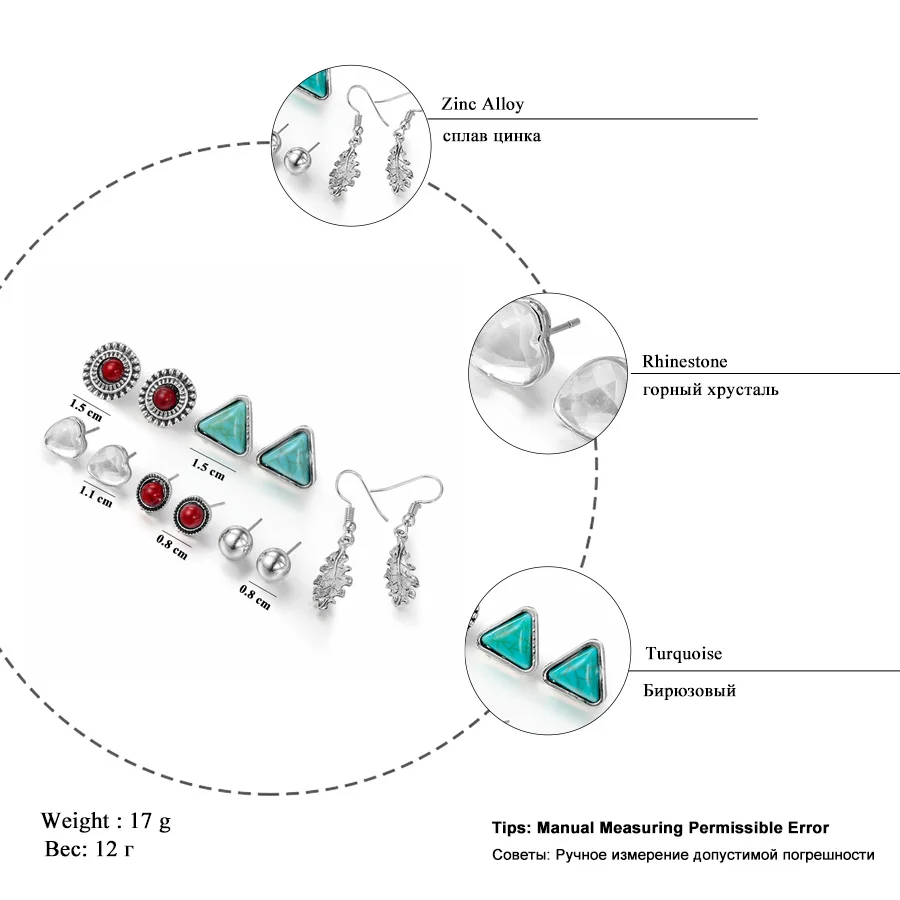 Zinc Alloy
сплав цинка

Rhinestone
горный хрусталь

Turquoise
Бирюзовый

1.5 cm
1.5 cm
1.1 cm
0.8 cm
0.8 cm

Weight : 17 g
Вес: 12 г

Tips: Manual Measuring Permissible Error
Советы: Ручное измерение допустимой погрешности