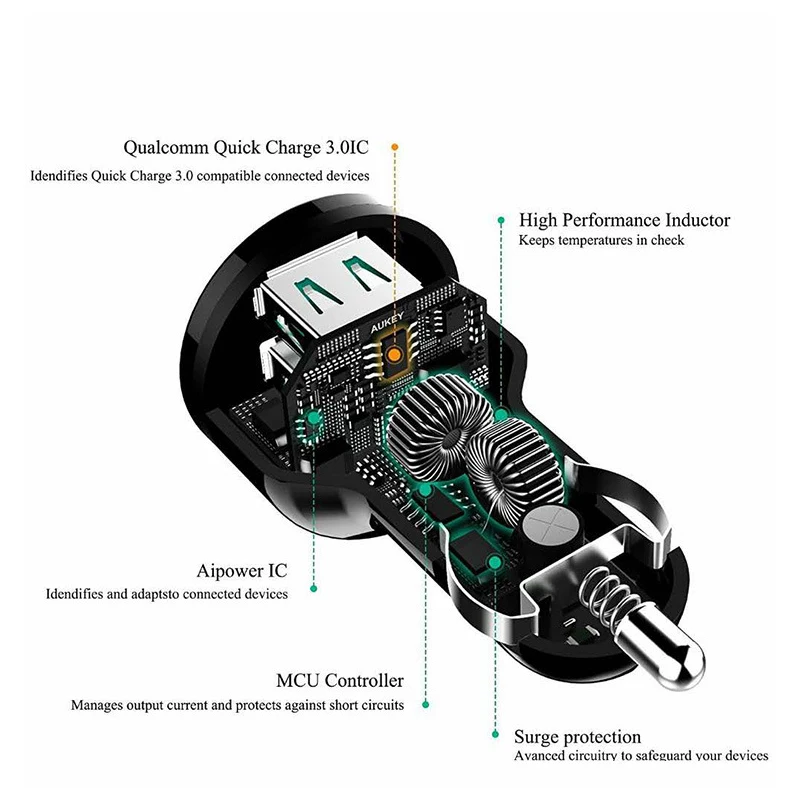 Qualcomm Quick Charge 3.0IC
Idendifies Quick Charge 3.0 compatible connected devices

High Performance Inductor
Keeps temperatures in check

AUKEY

Aipower IC
Idendifies and adaptsto connected devices

MCU Controller
Manages output current and protects against short circuits

Surge protection
Avanced circuitry to safeguard your devices