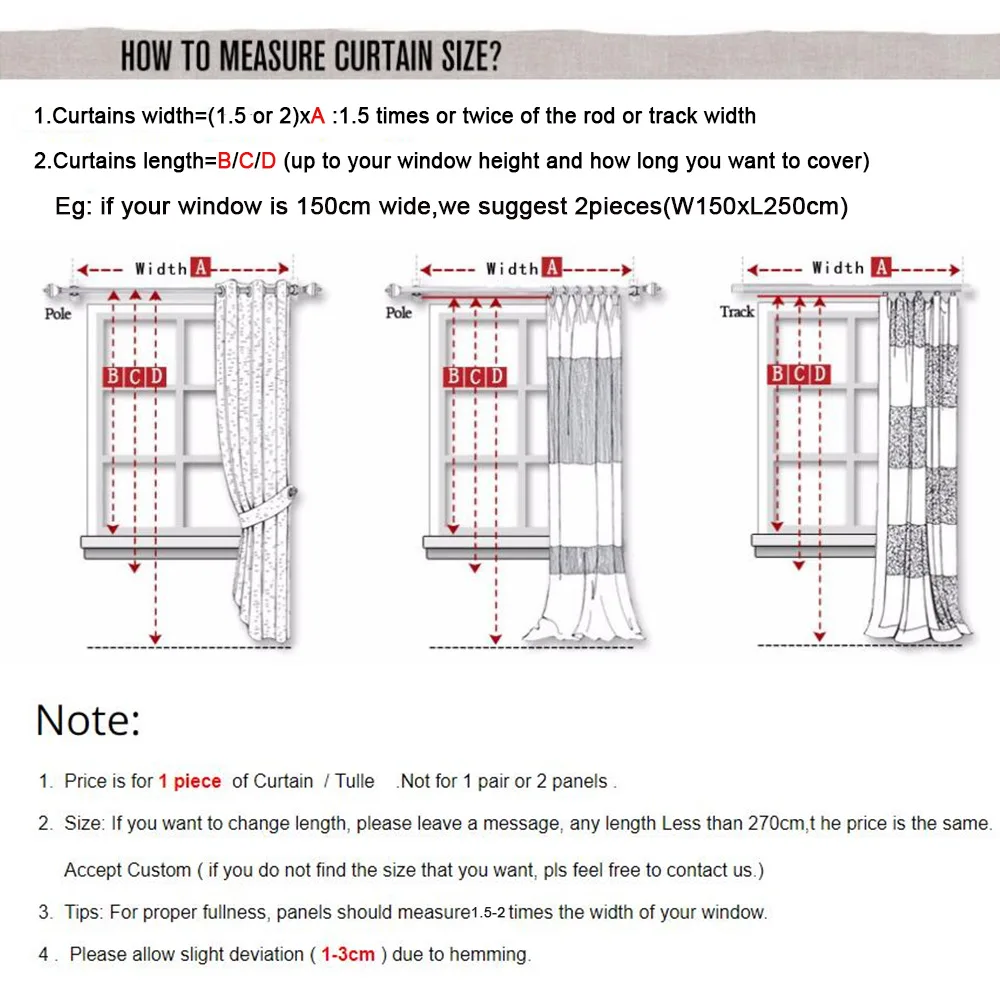 HOW TO MEASURE CURTAIN SIZE?

1.Curtains width=(1.5 or 2)xA :1.5 times or twice of the rod or track width

2.Curtains length=B/C/D (up to your window height and how long you want to cover)

Eg: if your window is 150cm wide,we suggest 2pieces(W150xL250cm)

Width A
Pole
B C D

Width A
Pole
B C D

Width A
Track
B C D

Note:

1. Price is for 1 piece of Curtain / Tulle .Not for 1 pair or 2 panels .

2. Size: If you want to change length, please leave a message, any length Less than 270cm,t he price is the same.

Accept Custom ( if you do not find the size that you want, pls feel free to contact us.)

3. Tips: For proper fullness, panels should measure1.5-2 times the width of your window.

4 . Please allow slight deviation ( 1-3cm ) due to hemming.