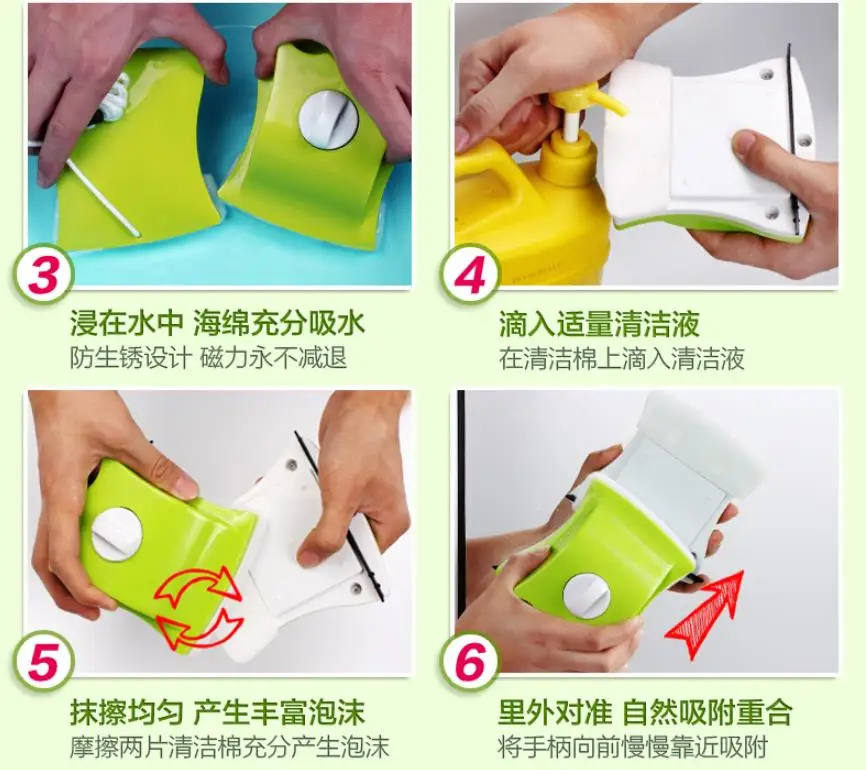 3

浸在水中 海绵充分吸水
防生锈设计 磁力永不减退

4

滴入适量清洁液
在清洁棉上滴入清洁液

5

抹擦均匀 产生丰富泡沫
摩擦两片清洁棉充分产生泡沫

6

里外对准 自然吸附重合
将手柄向前慢慢靠近吸附