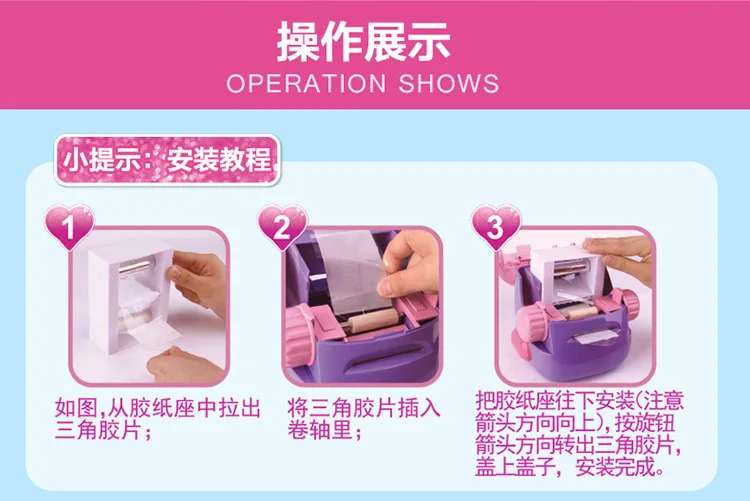 操作展示
OPERATION SHOWS

小提示：安装教程

1

如图,从胶纸座中拉出三角胶片；

2

将三角胶片插入卷轴里；

3

把胶纸座往下安装(注意箭头方向向上),按旋钮箭头方向转出三角胶片，盖上盖子，安装完成。