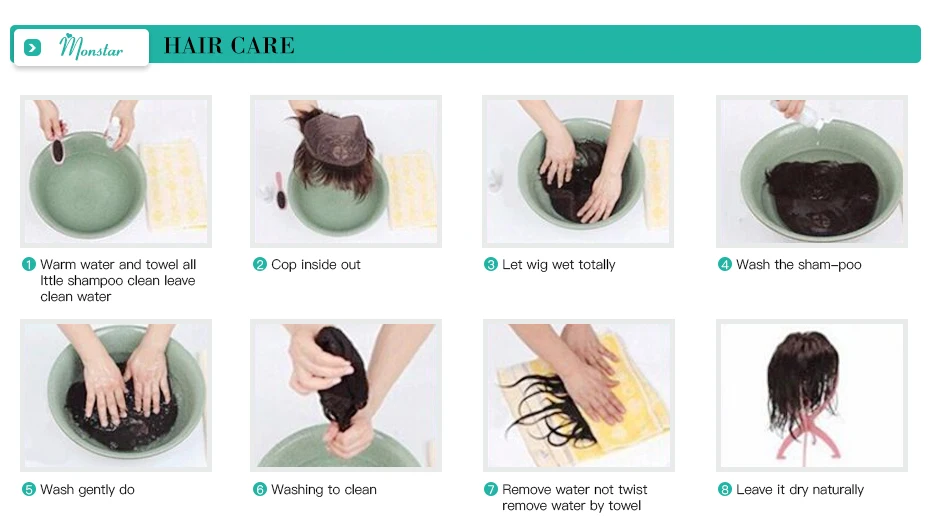 Monstar HAIR CARE

1 Warm water and towel all lttle shampoo clean leave clean water

2 Cop inside out

3 Let wig wet totally

4 Wash the sham-poo

5 Wash gently do

6 Washing to clean

7 Remove water not twist remove water by towel

8 Leave it dry naturally