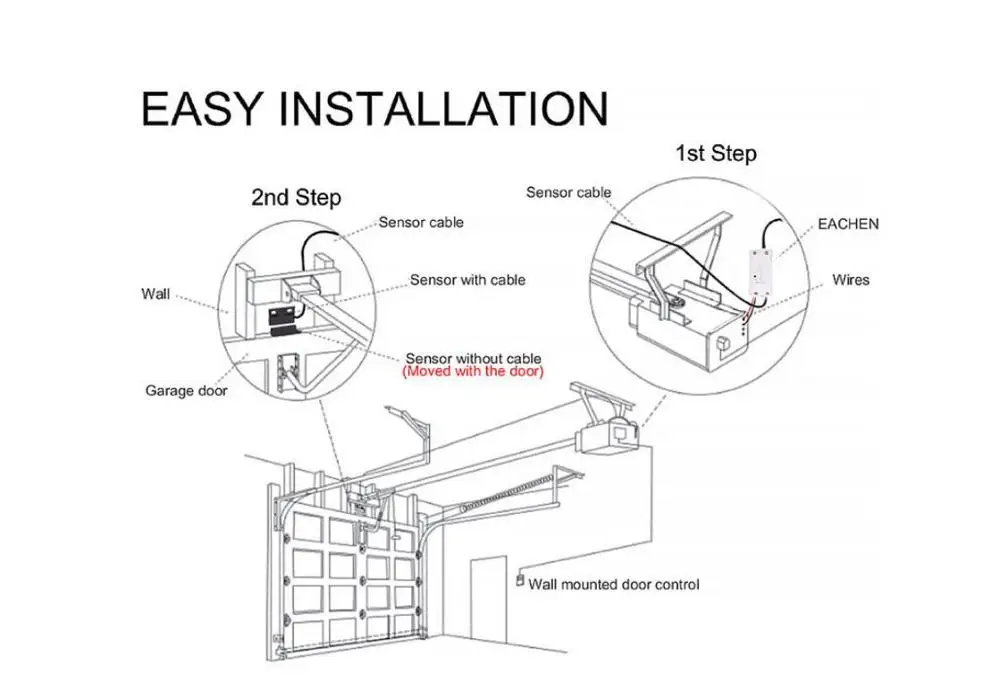 EASY INSTALLATION

2nd Step

Sensor cable

Sensor with cable

Wall

Sensor without cable
(Moved with the door)

Garage door

1st Step

Sensor cable

EACHEN

Wires

Wall mounted door control