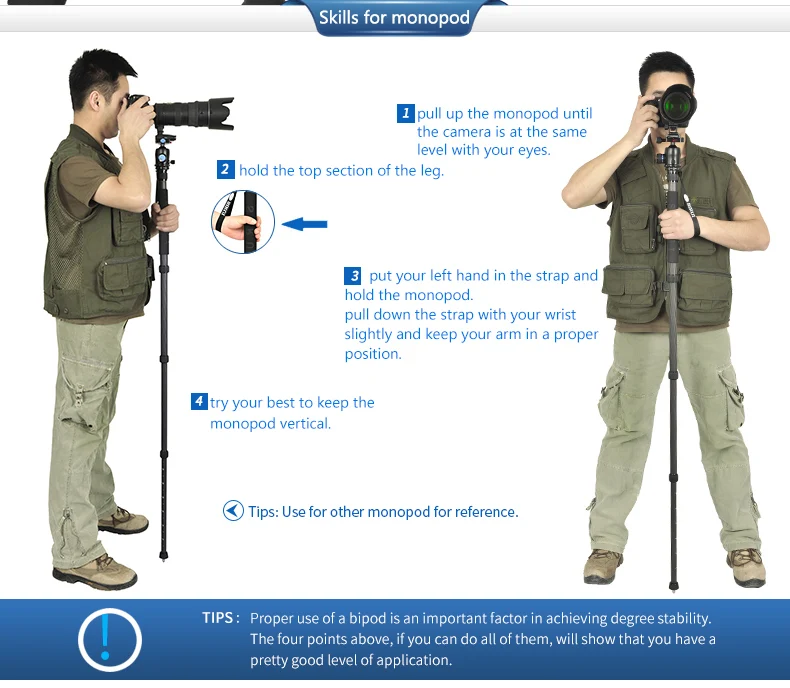 Skills for monopod

1 pull up the monopod until the camera is at the same level with your eyes.

2 hold the top section of the leg.

3 put your left hand in the strap and hold the monopod.
pull down the strap with your wrist slightly and keep your arm in a proper position.

4 try your best to keep the monopod vertical.

Tips: Use for other monopod for reference.

TIPS : Proper use of a bipod is an important factor in achieving degree stability. The four points above, if you can do all of them, will show that you have a pretty good level of application.