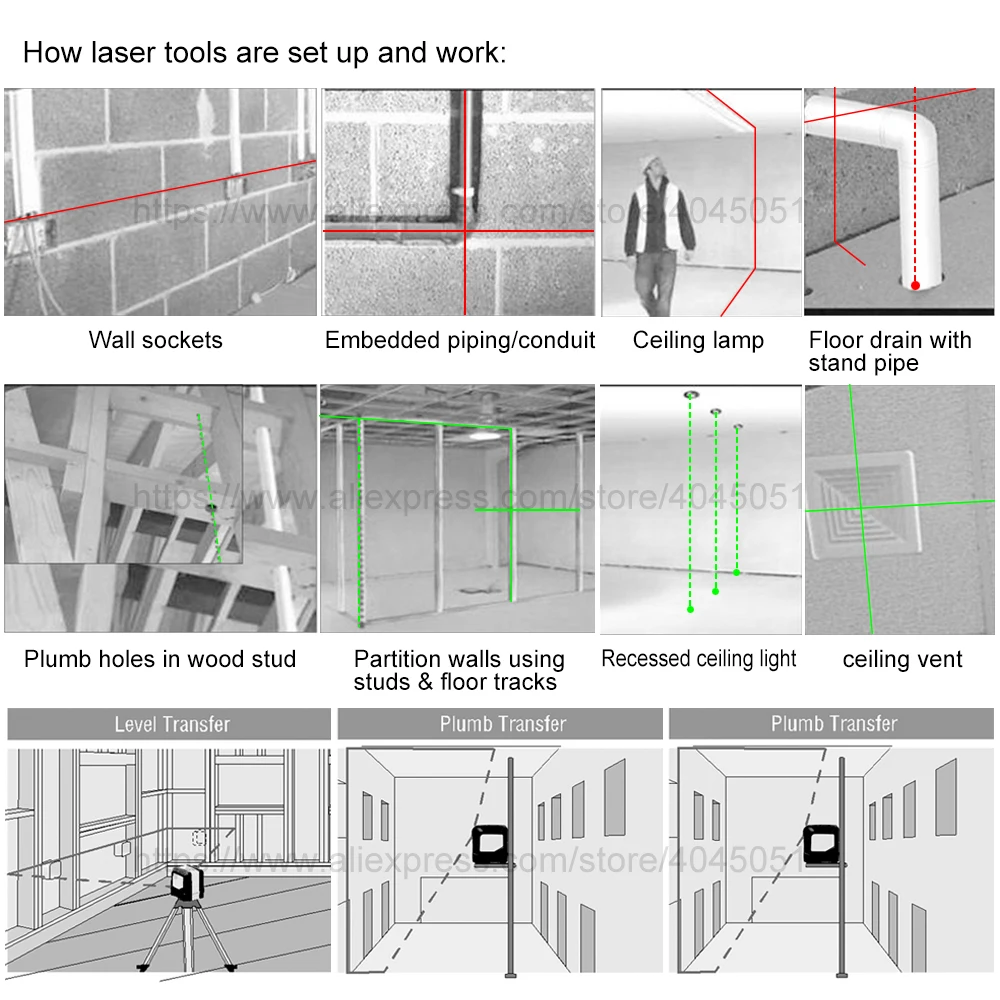 How laser tools are set up and work:

https://www.aliexpress.com/store/4045051

Wall sockets

Embedded piping/conduit

Ceiling lamp

Floor drain with stand pipe

https://www.aliexpress.com/store/4045051

Plumb holes in wood stud

Partition walls using studs & floor tracks

Recessed ceiling light

ceiling vent

Level Transfer

Plumb Transfer

Plumb Transfer

https://www.aliexpress.com/store/4045051