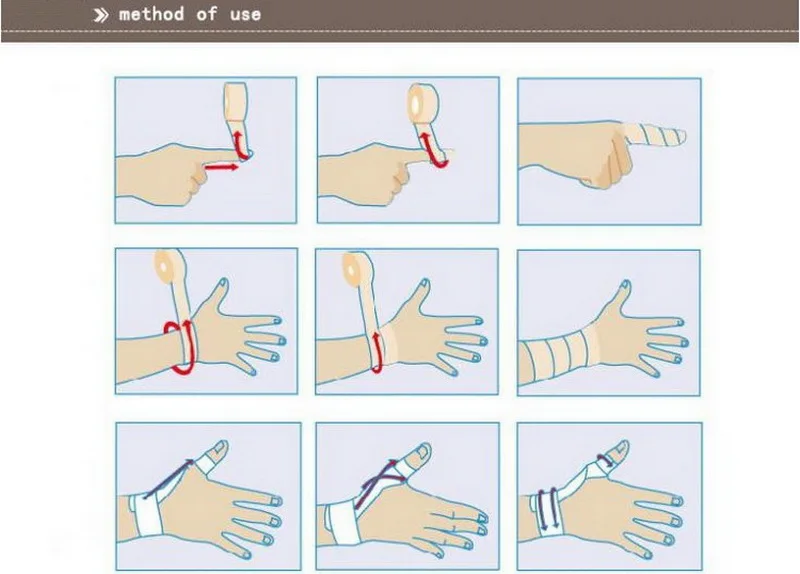 » method of use