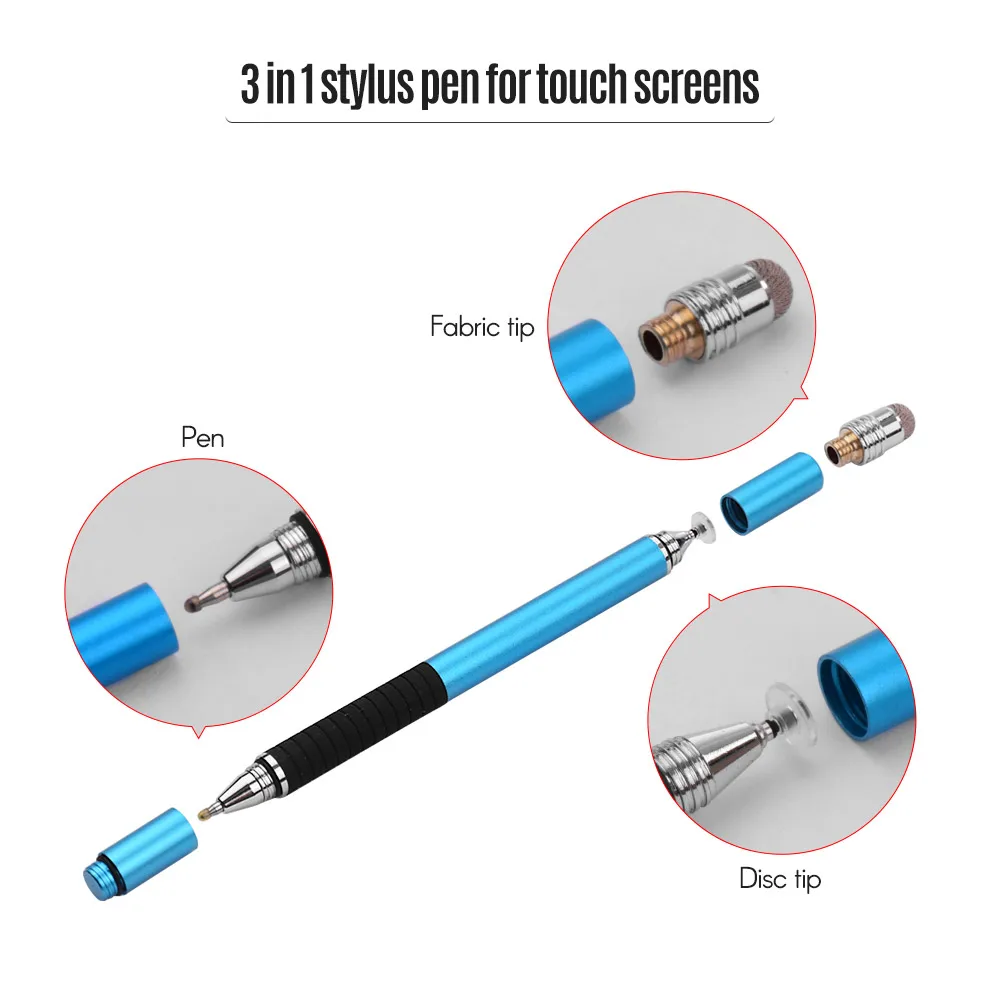 3 in 1 stylus pen for touch screens

Fabric tip

Pen

Disc tip