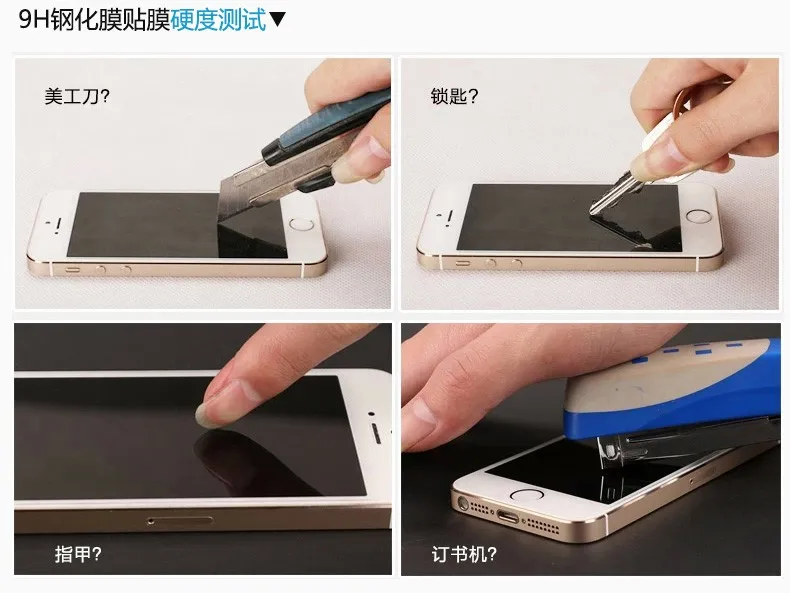 9H钢化膜贴膜硬度测试▼

美工刀?

锁匙?

指甲?

订书机?