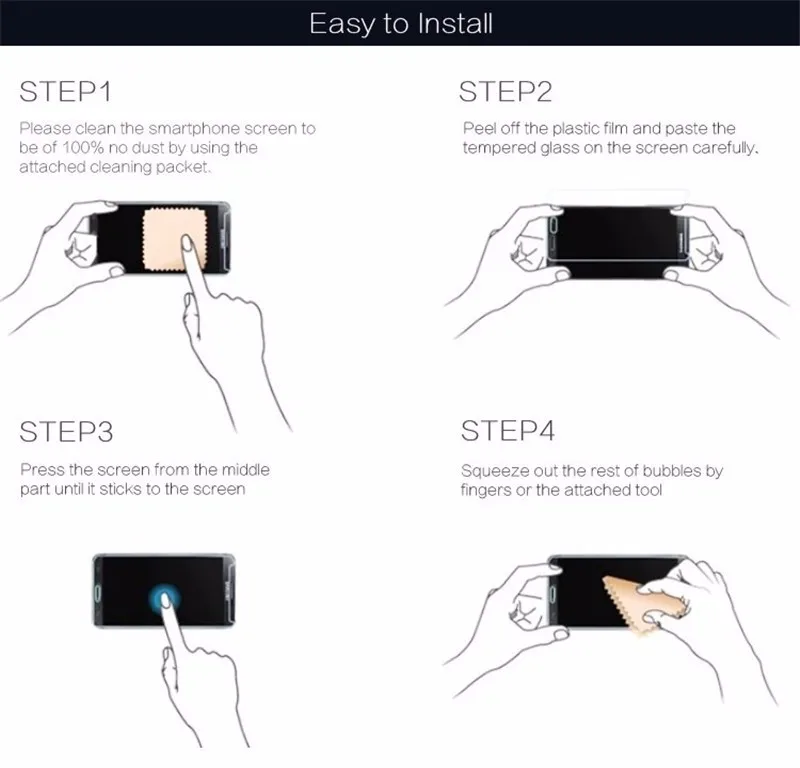 Easy to Install

STEP1

Please clean the smartphone screen to be of 100% no dust by using the attached cleaning packet.

STEP2

Peel off the plastic film and paste the tempered glass on the screen carefully.

STEP3

Press the screen from the middle part until it sticks to the screen

STEP4

Squeeze out the rest of bubbles by fingers or the attached tool