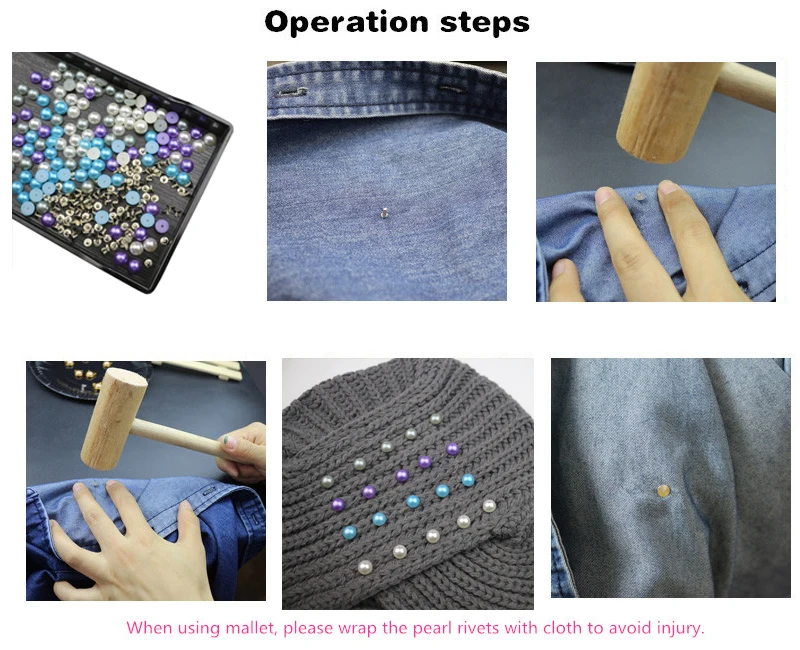 Operation steps

When using mallet, please wrap the pearl rivets with cloth to avoid injury.