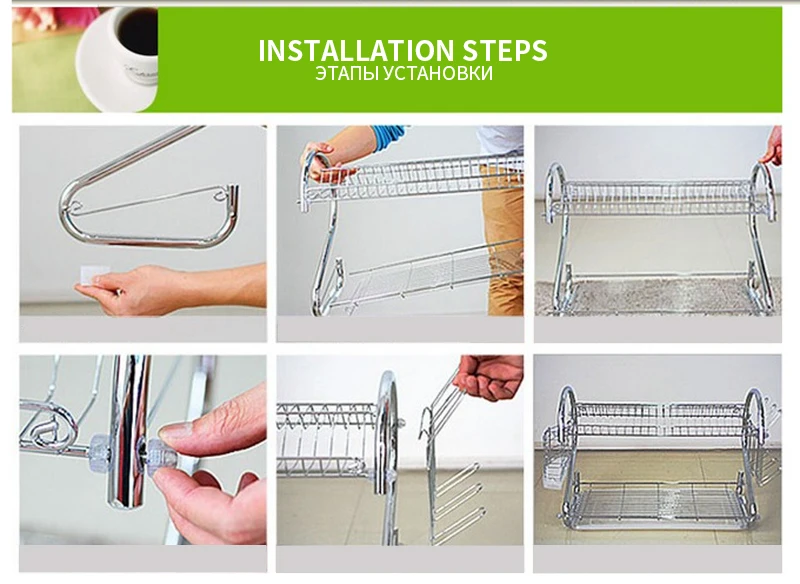 INSTALLATION STEPS
ЭТАПЫ УСТАНОВКИ