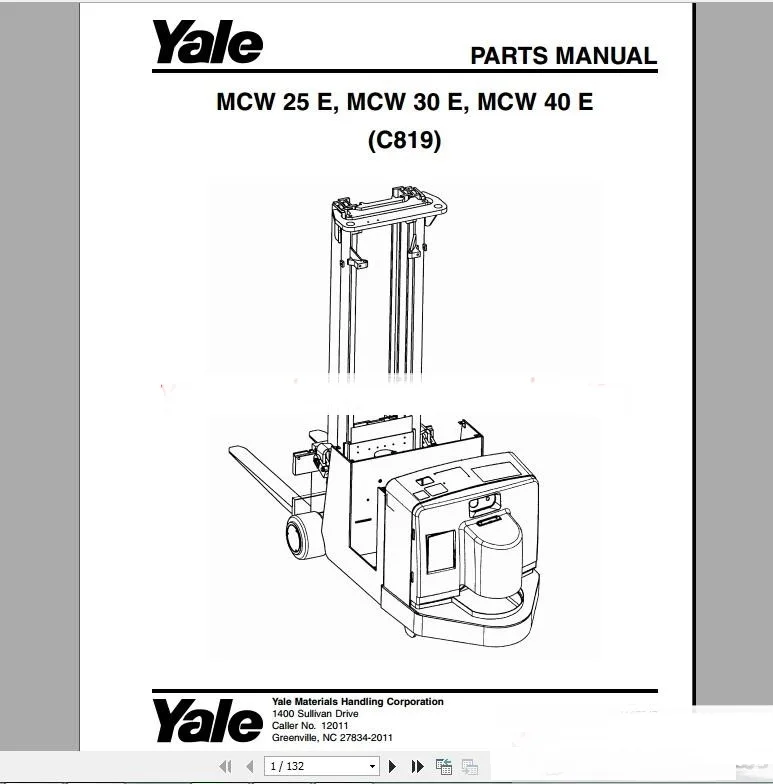 Yale

PARTS MANUAL

MCW 25 E, MCW 30 E, MCW 40 E
(C819)

Yale

Yale Materials Handling Corporation
1400 Sullivan Drive
Caller No. 12011
Greenville, NC 27834-2011

1 / 132