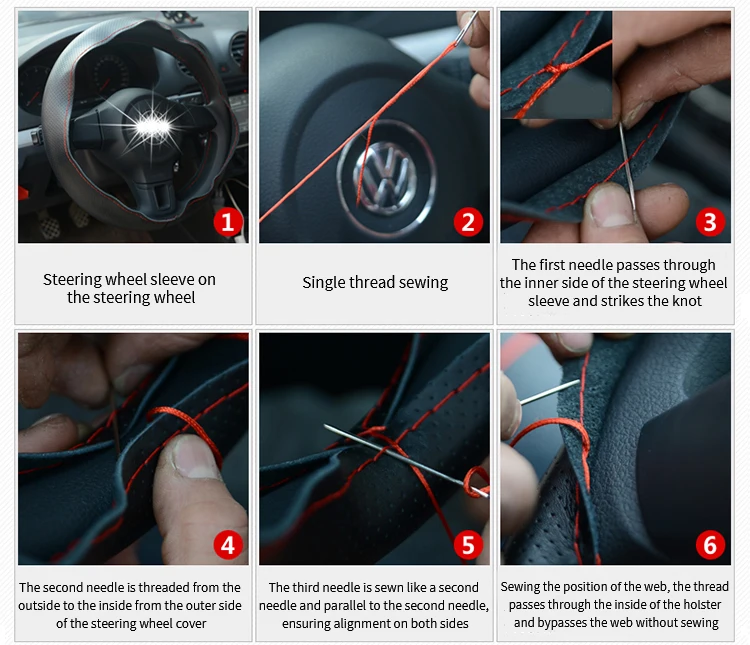 1

Steering wheel sleeve on the steering wheel

2

Single thread sewing

3

The first needle passes through the inner side of the steering wheel sleeve and strikes the knot

4

The second needle is threaded from the outside to the inside from the outer side of the steering wheel cover

5

The third needle is sewn like a second needle and parallel to the second needle, ensuring alignment on both sides

6

Sewing the position of the web, the thread passes through the inside of the holster and bypasses the web without sewing