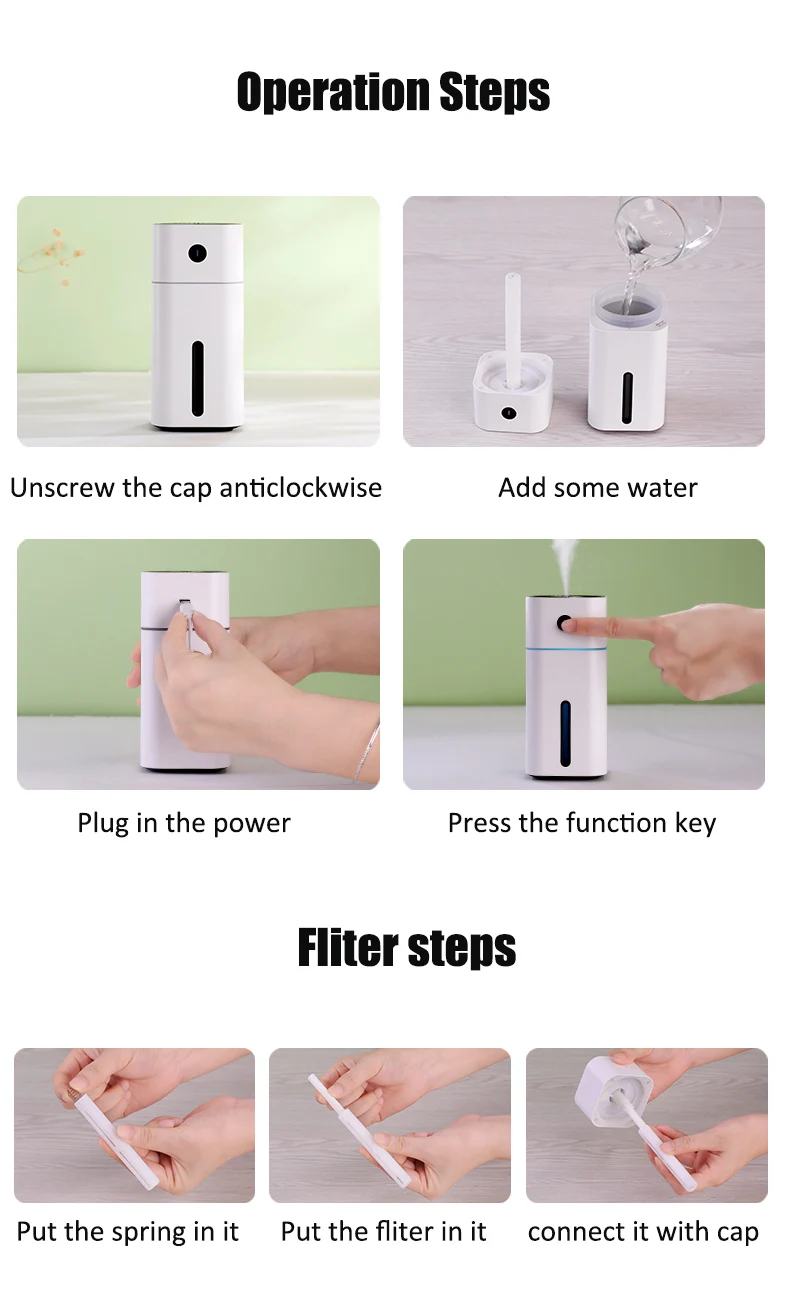 Operation Steps

Unscrew the cap anticlockwise

Add some water

Plug in the power

Press the function key

Fliter steps

Put the spring in it

Put the fliter in it

connect it with cap