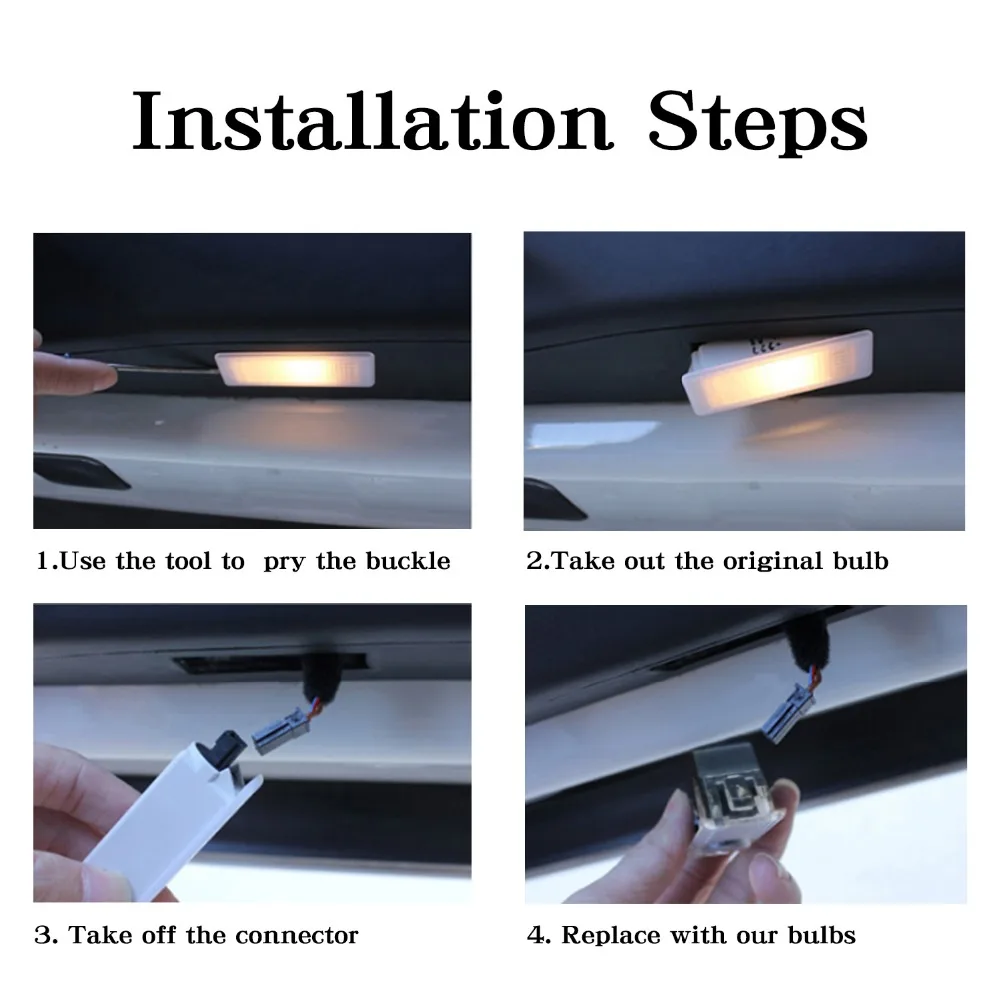 Installation Steps

1.Use the tool to pry the buckle

2.Take out the original bulb

3. Take off the connector

4. Replace with our bulbs