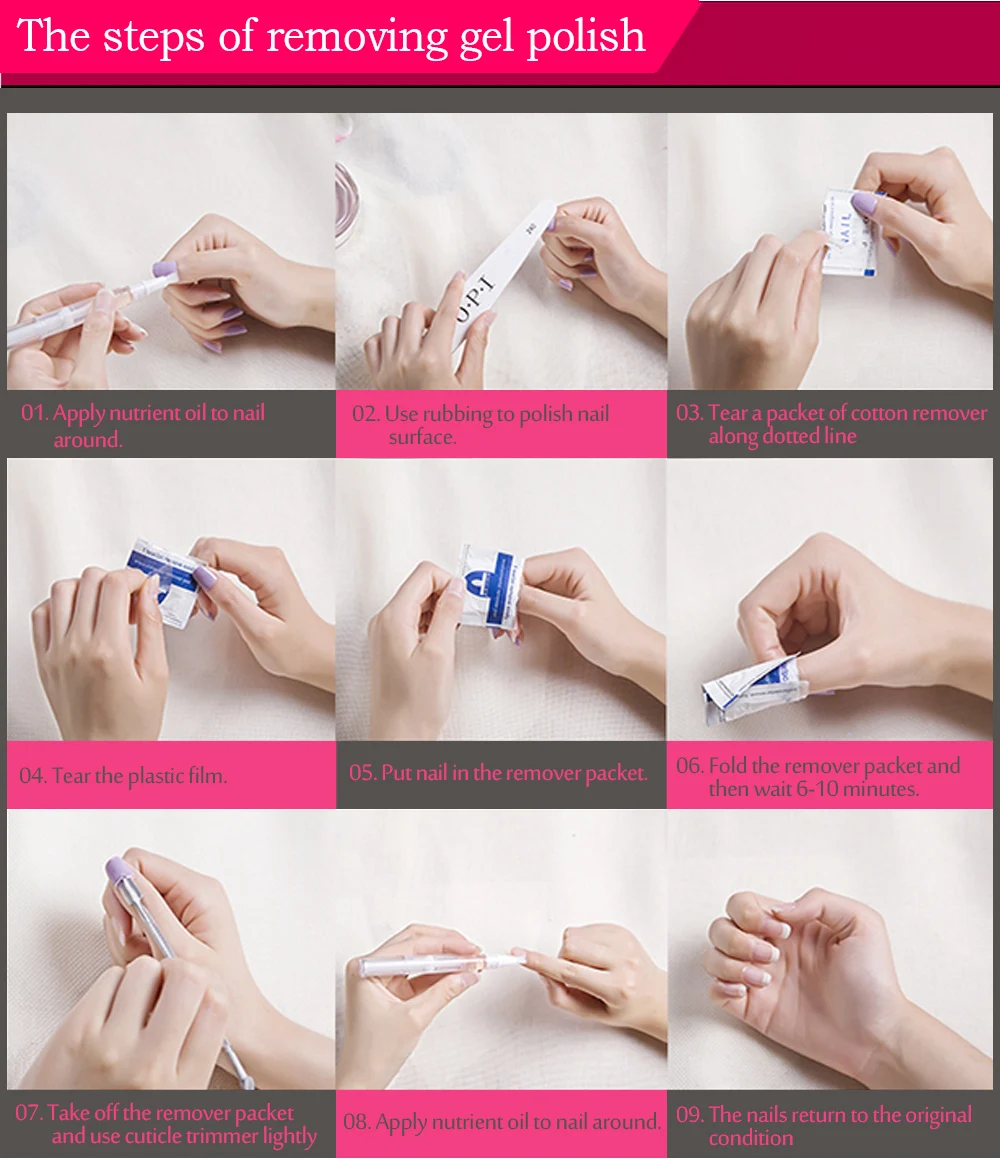 The steps of removing gel polish

O·P·I

240

NAIL

01. Apply nutrient oil to nail around.

02. Use rubbing to polish nail surface.

03. Tear a packet of cotton remover along dotted line

04. Tear the plastic film.

05. Put nail in the remover packet.

06. Fold the remover packet and then wait 6-10 minutes.

07. Take off the remover packet and use cuticle trimmer lightly

08. Apply nutrient oil to nail around.

09. The nails return to the original condition