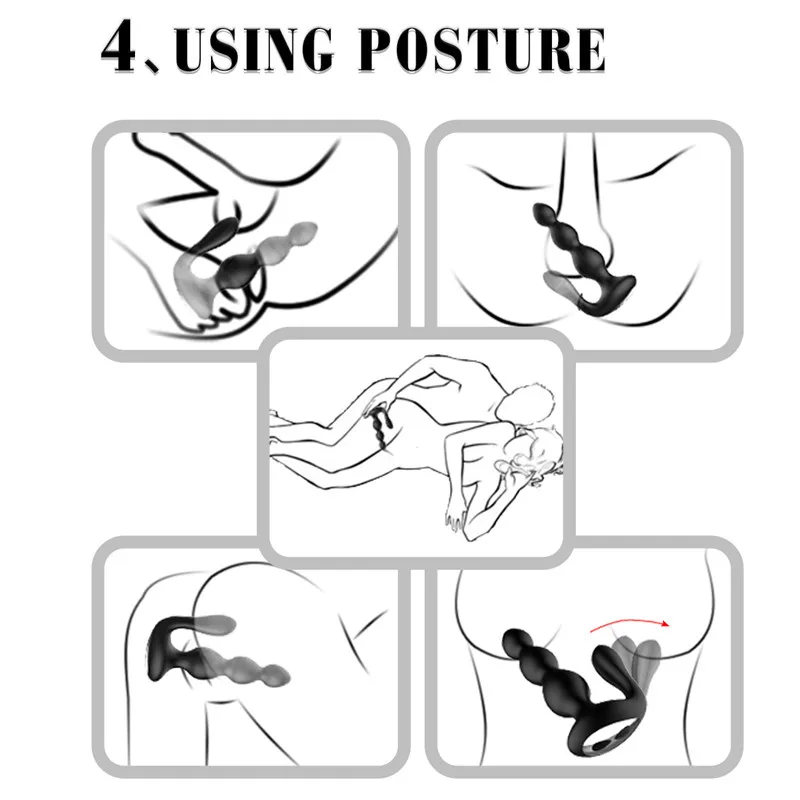 4、USING POSTURE