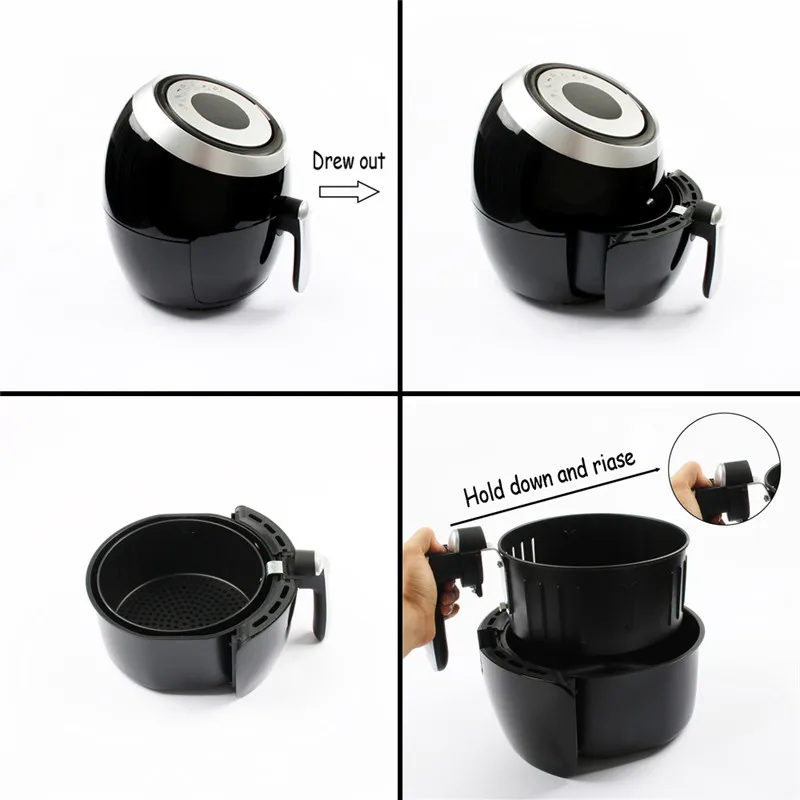 Drew out

Hold down and riase