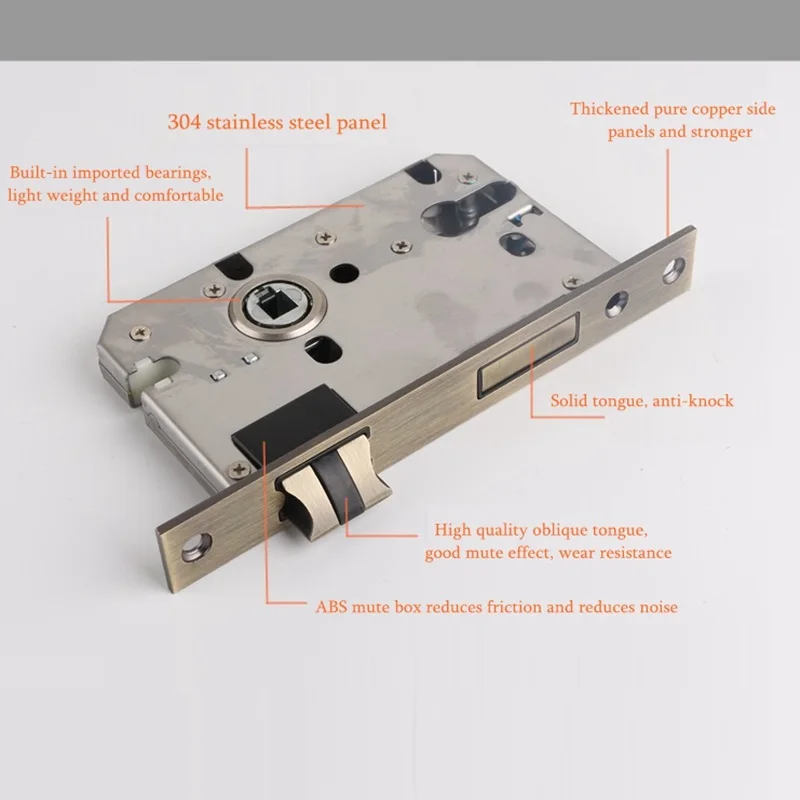 304 stainless steel panel

Thickened pure copper side panels and stronger

Built-in imported bearings, light weight and comfortable

Solid tongue, anti-knock

High quality oblique tongue, good mute effect, wear resistance

ABS mute box reduces friction and reduces noise