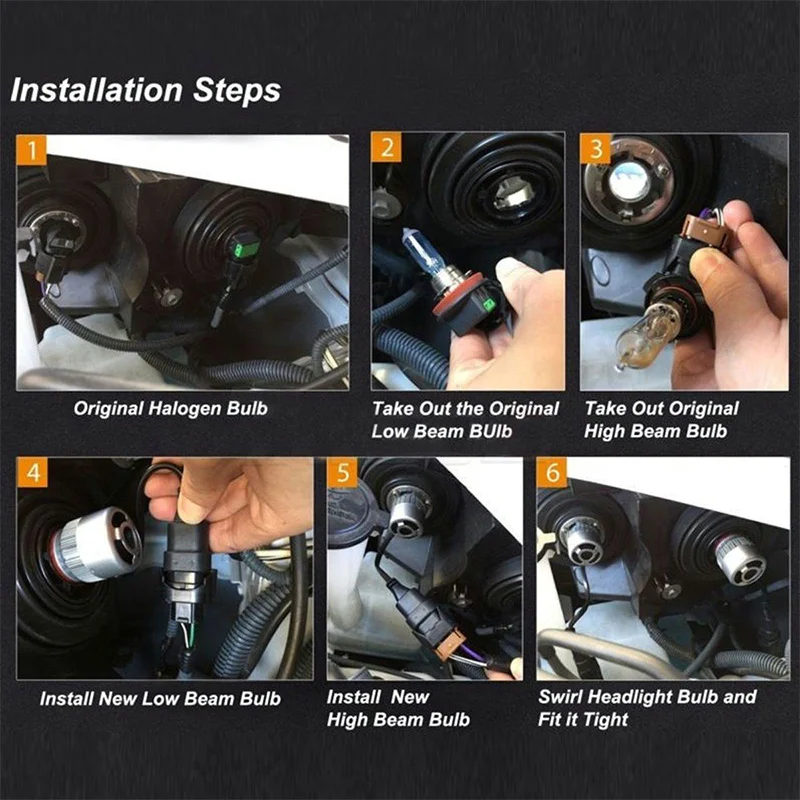 Installation Steps

1

Original Halogen Bulb

2

Take Out the Original Low Beam BUlb

3

Take Out Original High Beam Bulb

4

Install New Low Beam Bulb

5

Install New High Beam Bulb

6

Swirl Headlight Bulb and Fit it Tight