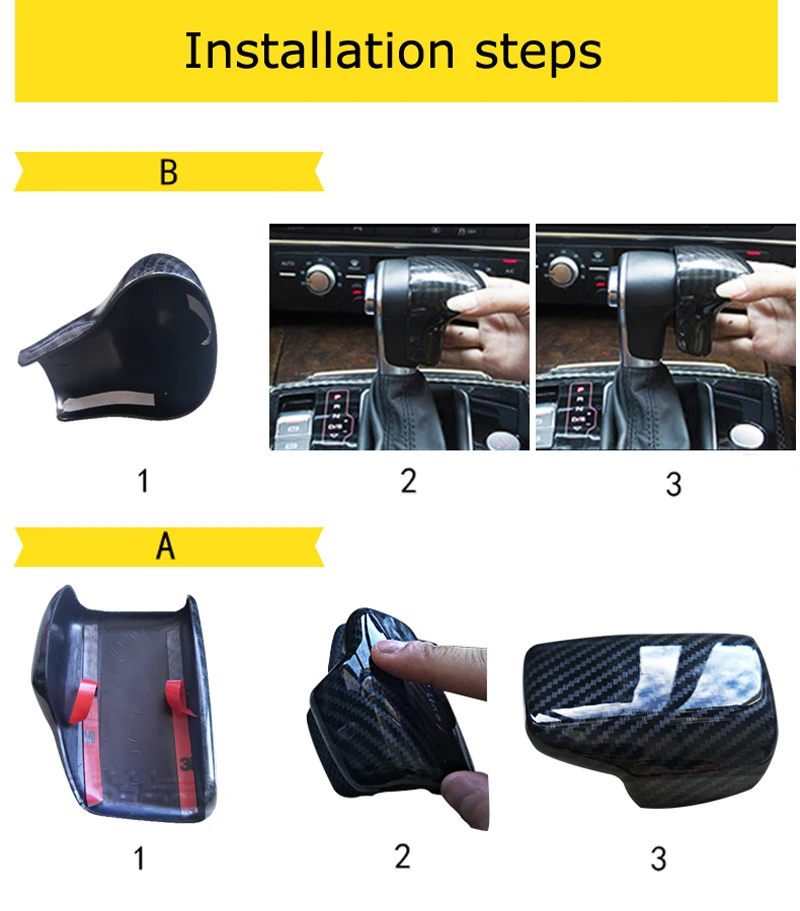 Installation steps

B

1

2

3

A

1

2

3