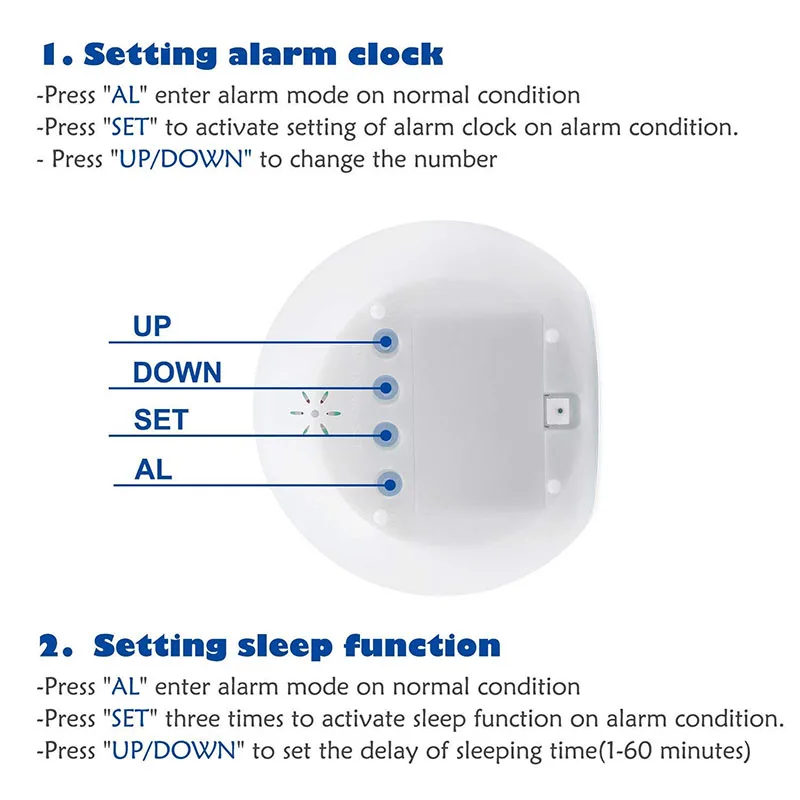 1. Setting alarm clock

-Press "AL" enter alarm mode on normal condition
-Press "SET" to activate setting of alarm clock on alarm condition.
- Press "UP/DOWN" to change the number

UP
DOWN
SET
AL

2. Setting sleep function

-Press "AL" enter alarm mode on normal condition
-Press "SET" three times to activate sleep function on alarm condition.
-Press "UP/DOWN" to set the delay of sleeping time(1-60 minutes)