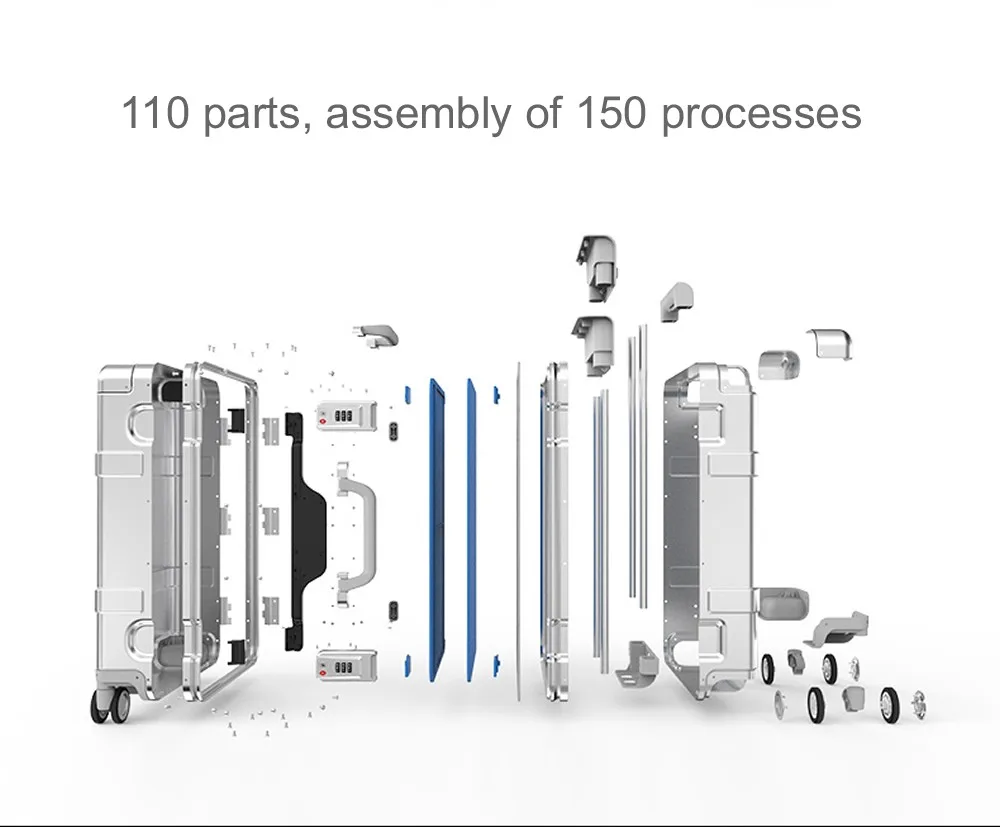 110 parts, assembly of 150 processes