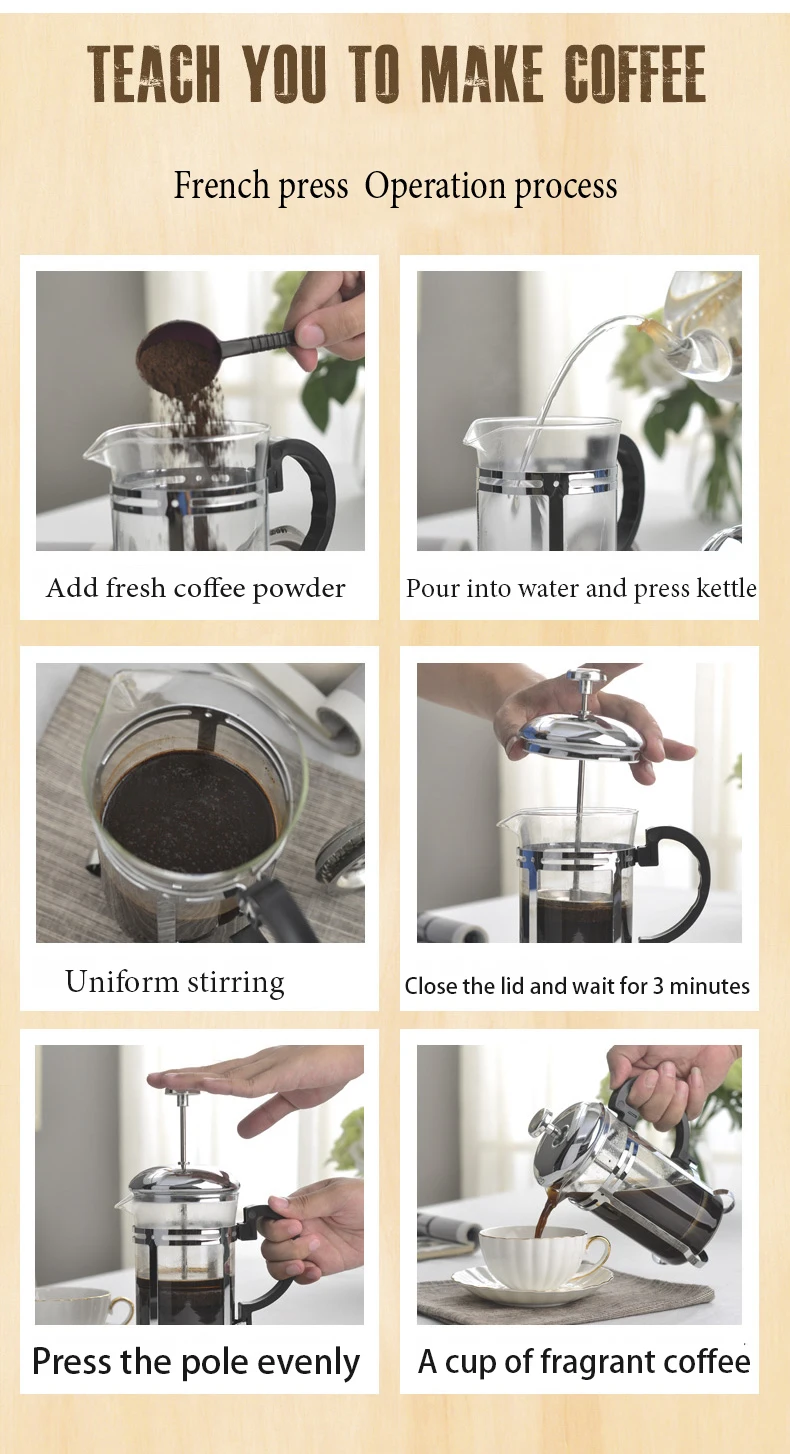 TEACH YOU TO MAKE COFFEE

French press Operation process

Add fresh coffee powder

Pour into water and press kettle

Uniform stirring

Close the lid and wait for 3 minutes

Press the pole evenly

A cup of fragrant coffee