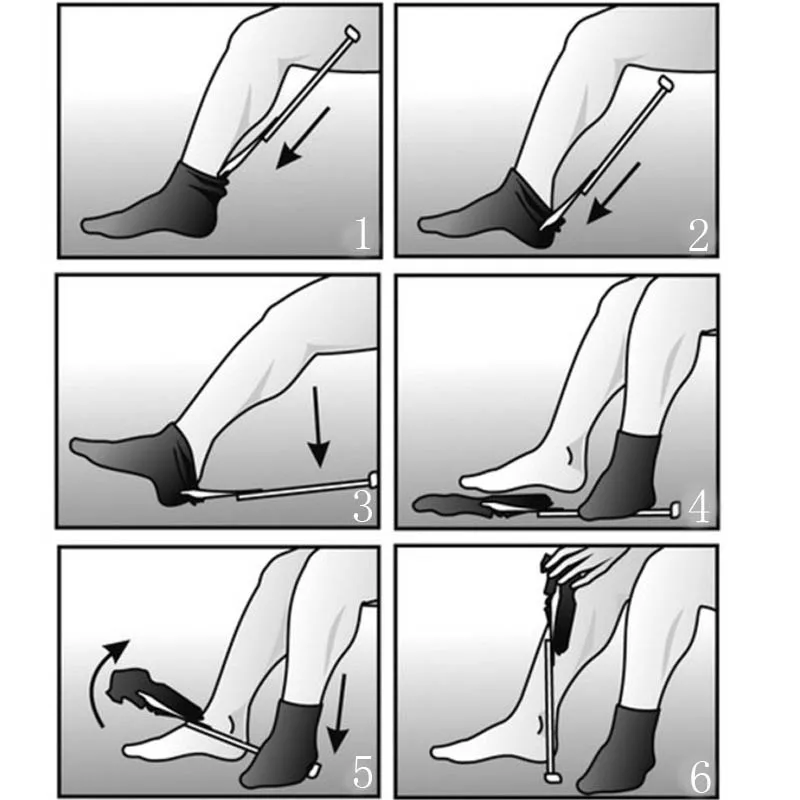 1
2
3
4
5
6