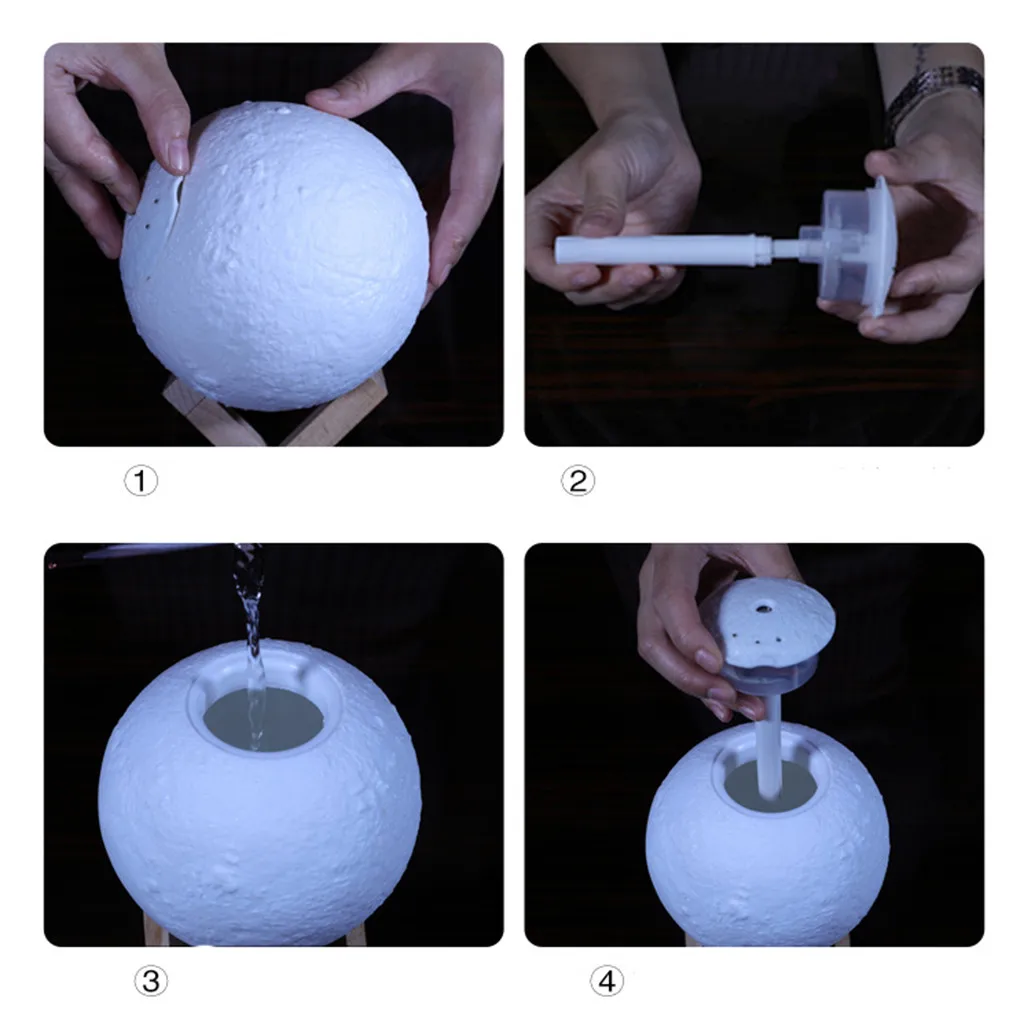 ①

②

③

④