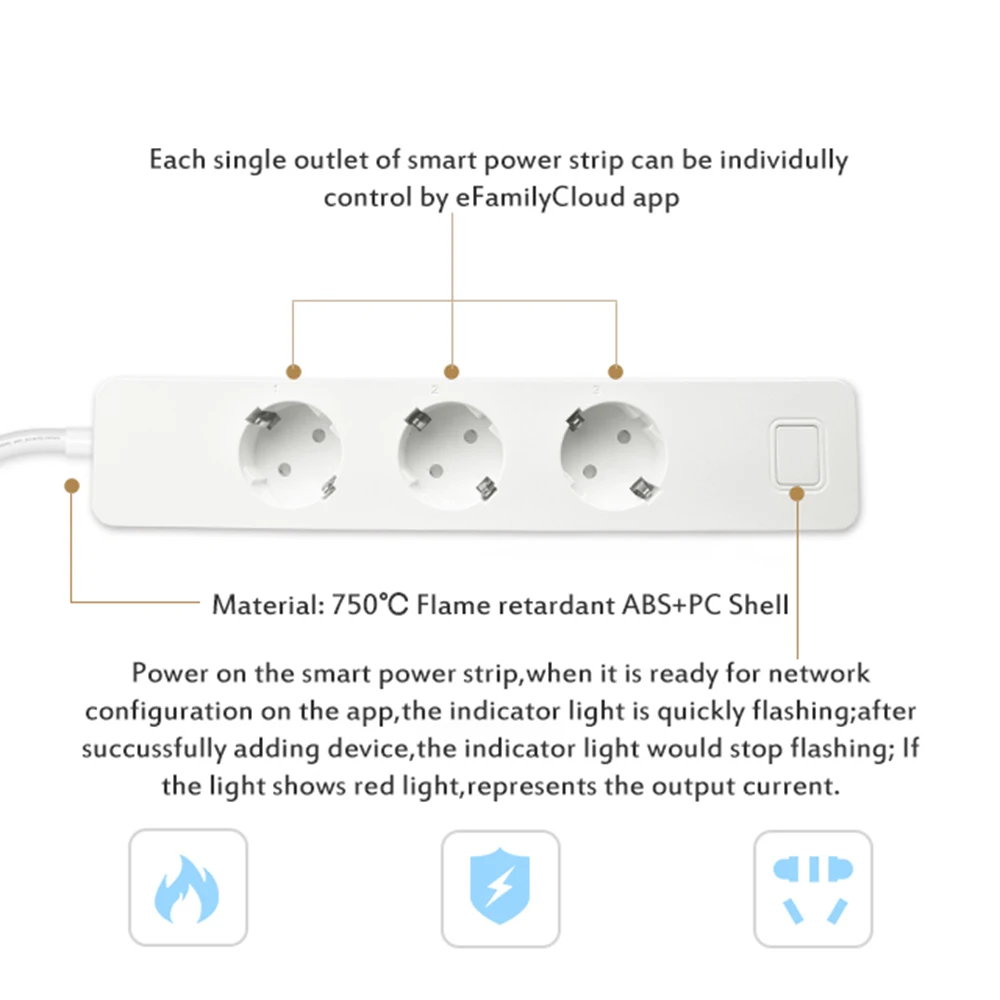 Each single outlet of smart power strip can be individully control by eFamilyCloud app

1

2

3

Material: 750℃ Flame retardant ABS+PC Shell

Power on the smart power strip,when it is ready for network configuration on the app,the indicator light is quickly flashing;after succussfully adding device,the indicator light would stop flashing; If the light shows red light,represents the output current.