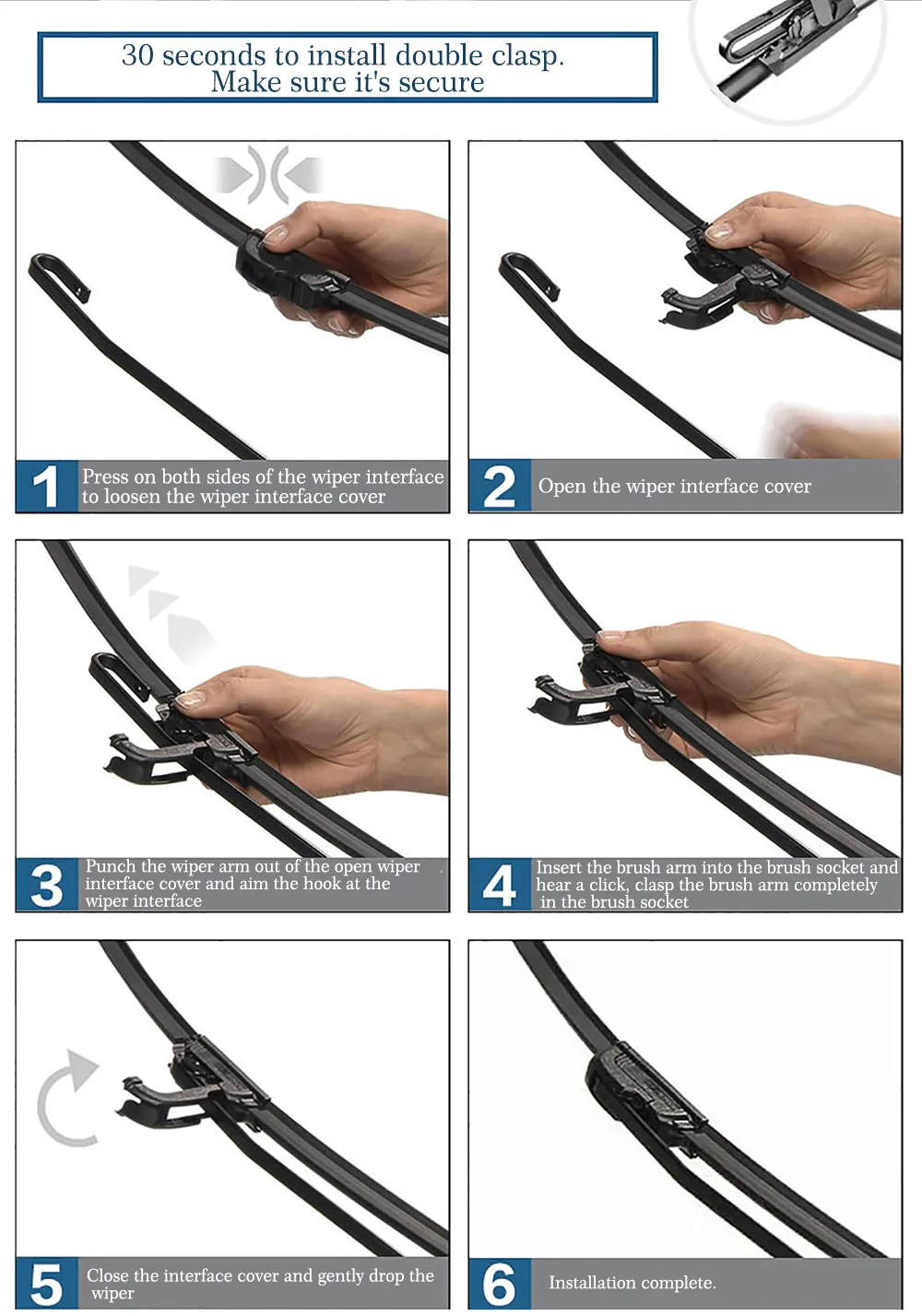 30 seconds to install double clasp. Make sure it's secure

1 Press on both sides of the wiper interface to loosen the wiper interface cover

2 Open the wiper interface cover

3 Punch the wiper arm out of the open wiper interface cover and aim the hook at the wiper interface

4 Insert the brush arm into the brush socket and hear a click, clasp the brush arm completely in the brush socket

5 Close the interface cover and gently drop the wiper

6 Installation complete.