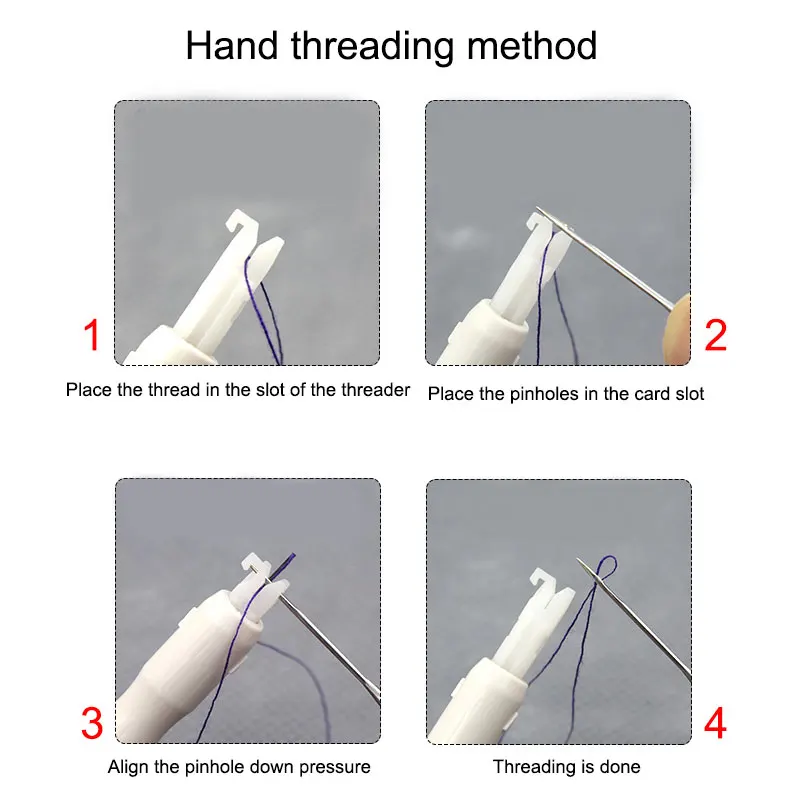 Hand threading method

1

Place the thread in the slot of the threader

2

Place the pinholes in the card slot

3

Align the pinhole down pressure

4

Threading is done