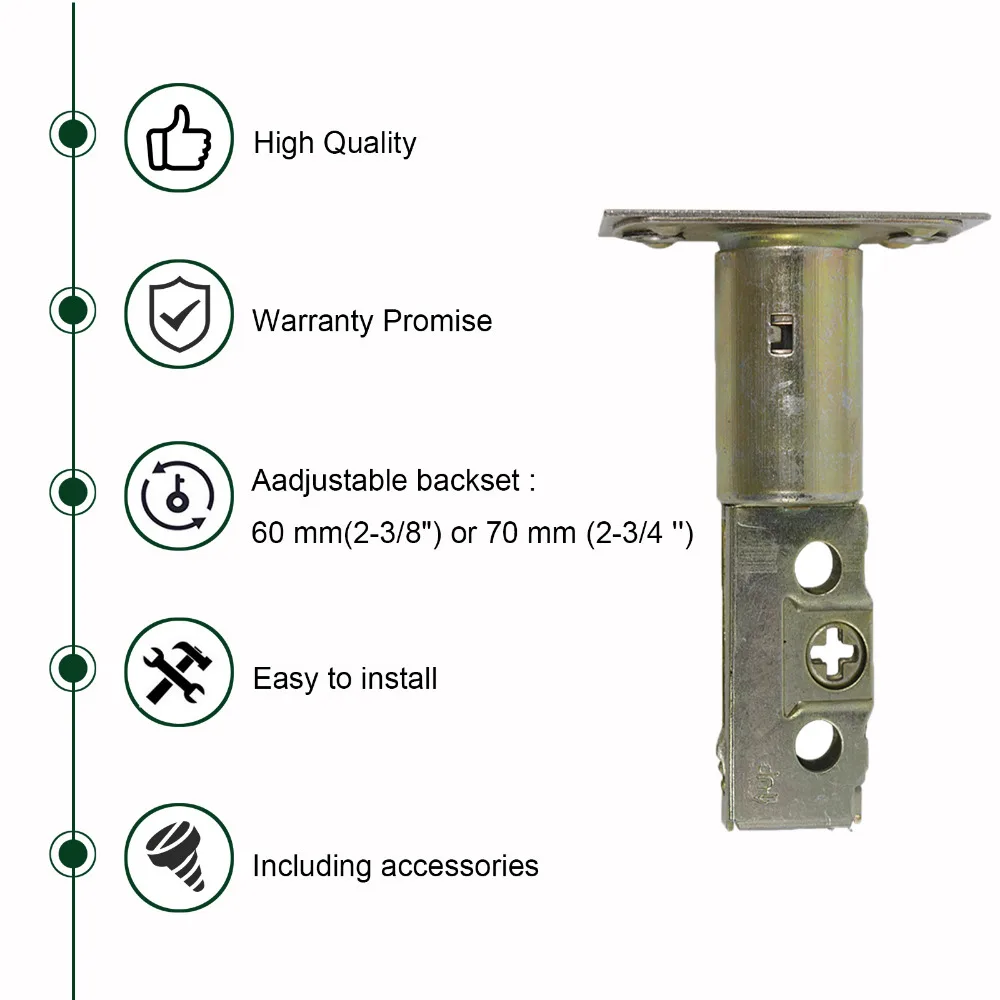 High Quality

Warranty Promise

Aadjustable backset :
60 mm(2-3/8") or 70 mm (2-3/4 '')

Easy to install

Including accessories