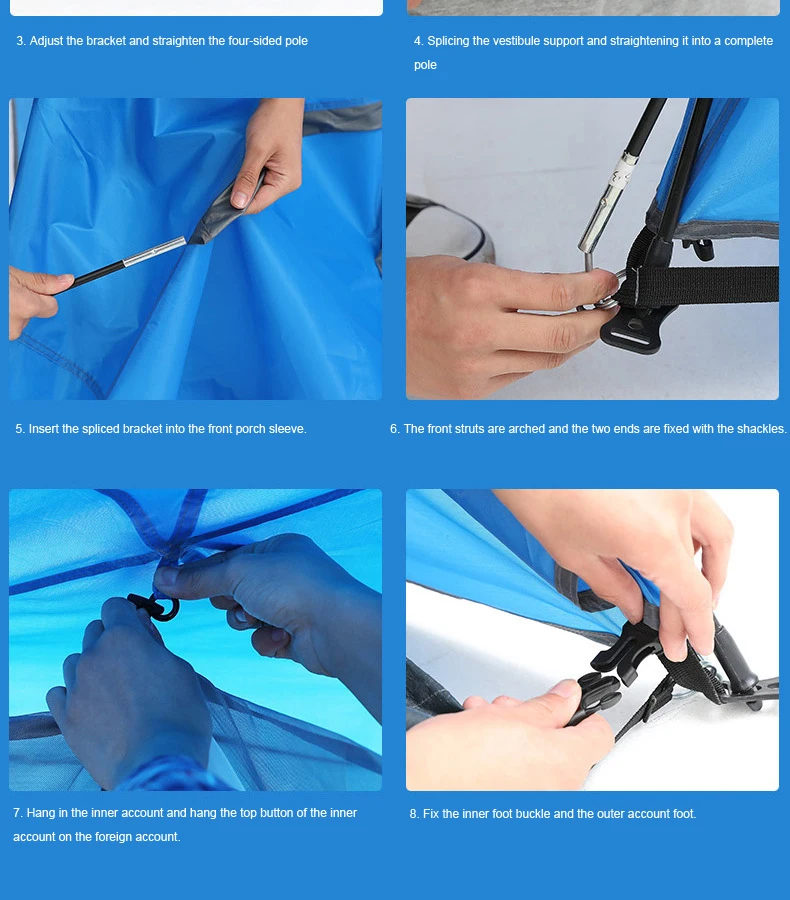 3. Adjust the bracket and straighten the four-sided pole

4. Splicing the vestibule support and straightening it into a complete pole

5. Insert the spliced bracket into the front porch sleeve.

6. The front struts are arched and the two ends are fixed with the shackles.

7. Hang in the inner account and hang the top button of the inner account on the foreign account.

8. Fix the inner foot buckle and the outer account foot.