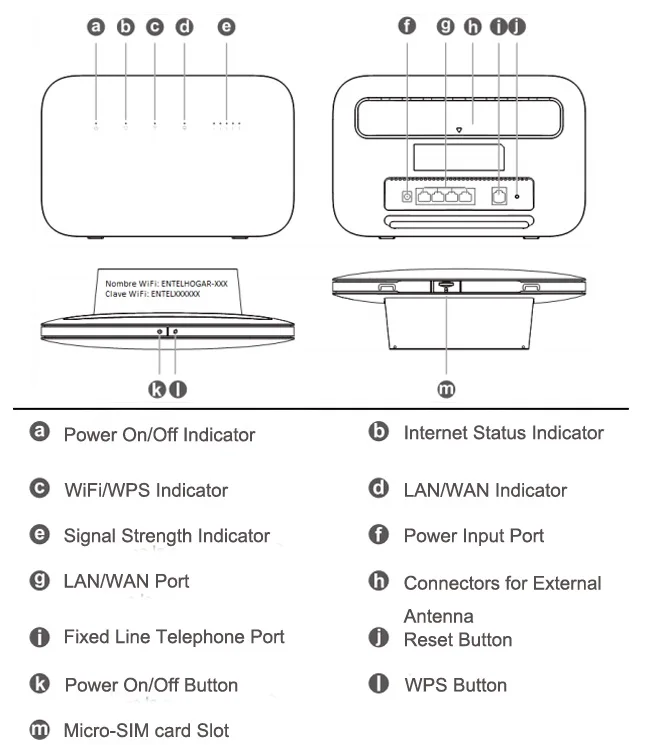 a b c d e

f g h i j

Nombre WiFi: ENTELHOGAR-XXX
Clave WiFi: ENTELXXXXXX

k l

m

a Power On/Off Indicator

b Internet Status Indicator

c WiFi/WPS Indicator

d LAN/WAN Indicator

e Signal Strength Indicator

f Power Input Port

g LAN/WAN Port

h Connectors for External Antenna

i Fixed Line Telephone Port

j Reset Button

k Power On/Off Button

l WPS Button

m Micro-SIM card Slot