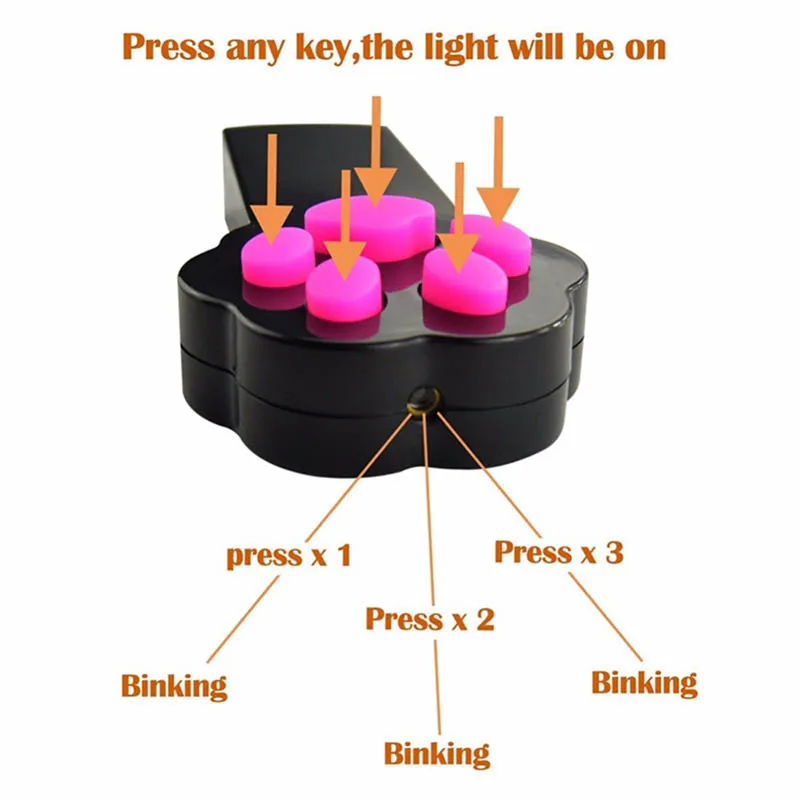 Press any key,the light will be on

press x 1

Press x 2

Press x 3

Binking

Binking

Binking