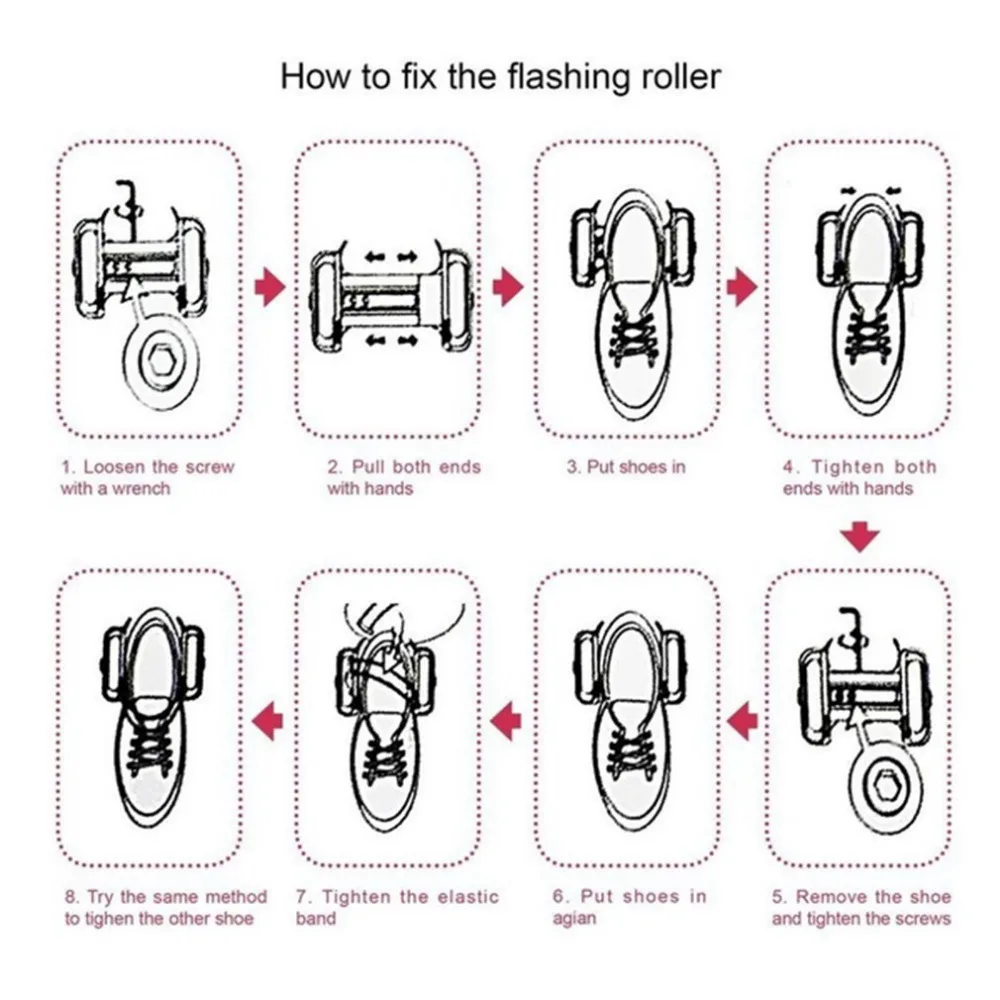 How to fix the flashing roller

1. Loosen the screw with a wrench

2. Pull both ends with hands

3. Put shoes in

4. Tighten both ends with hands

5. Remove the shoe and tighten the screws

6. Put shoes in agian

7. Tighten the elastic band

8. Try the same method to tighen the other shoe