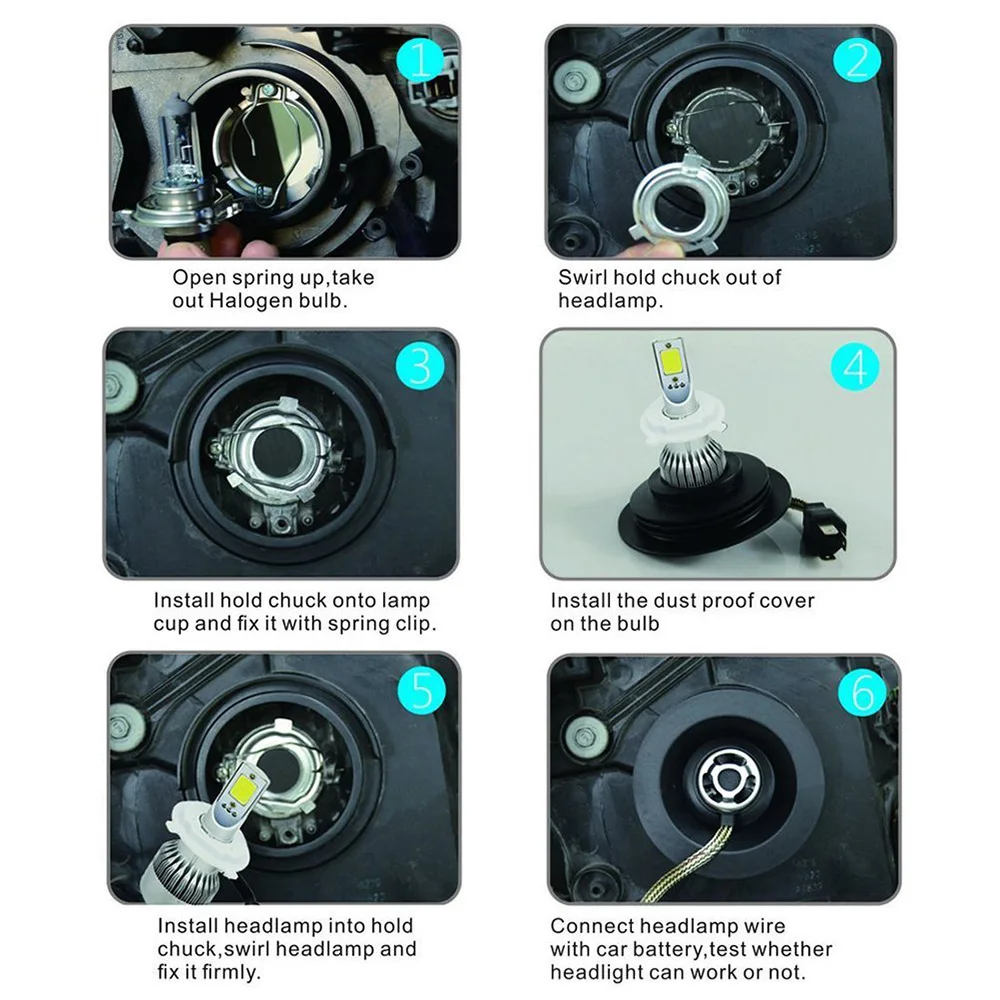 1

Open spring up,take out Halogen bulb.

2

Swirl hold chuck out of headlamp.

3

Install hold chuck onto lamp cup and fix it with spring clip.

4

Install the dust proof cover on the bulb

5

Install headlamp into hold chuck,swirl headlamp and fix it firmly.

6

Connect headlamp wire with car battery,test whether headlight can work or not.