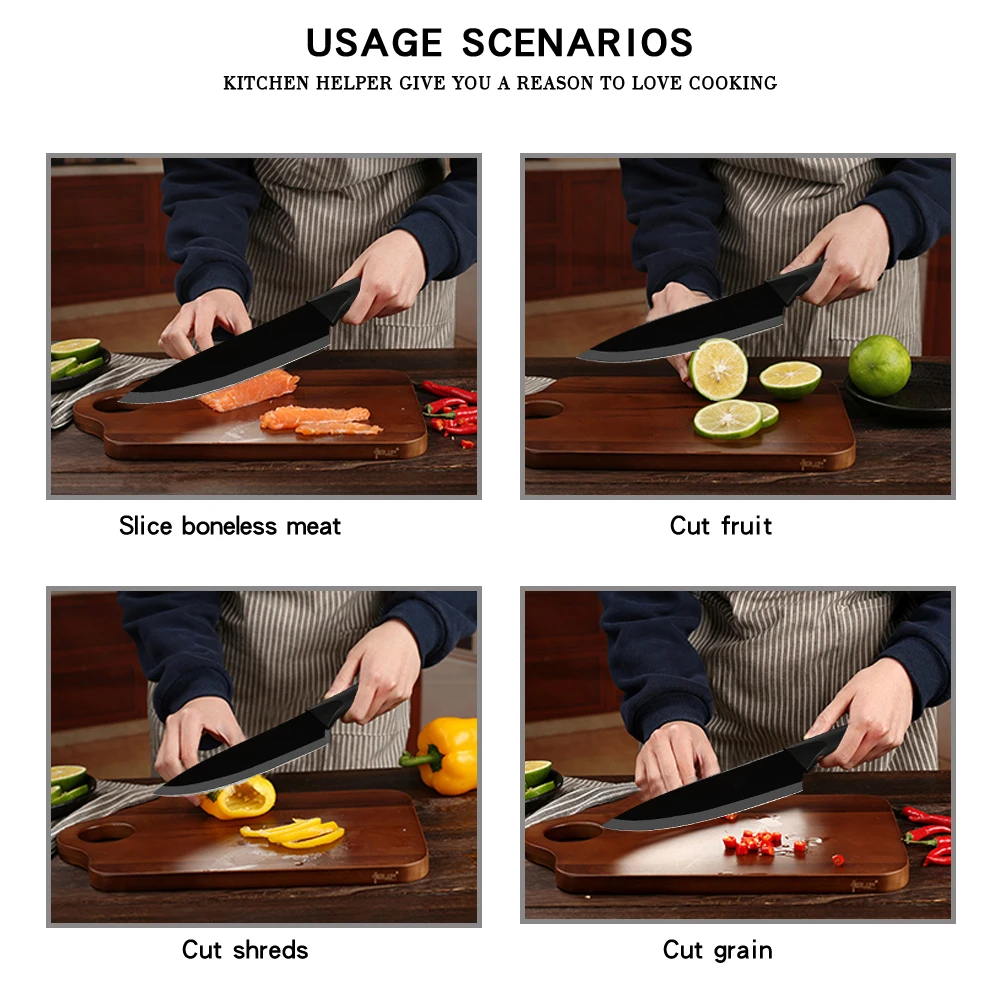 USAGE SCENARIOS
KITCHEN HELPER GIVE YOU A REASON TO LOVE COOKING

Slice boneless meat

Cut fruit

Cut shreds

Cut grain