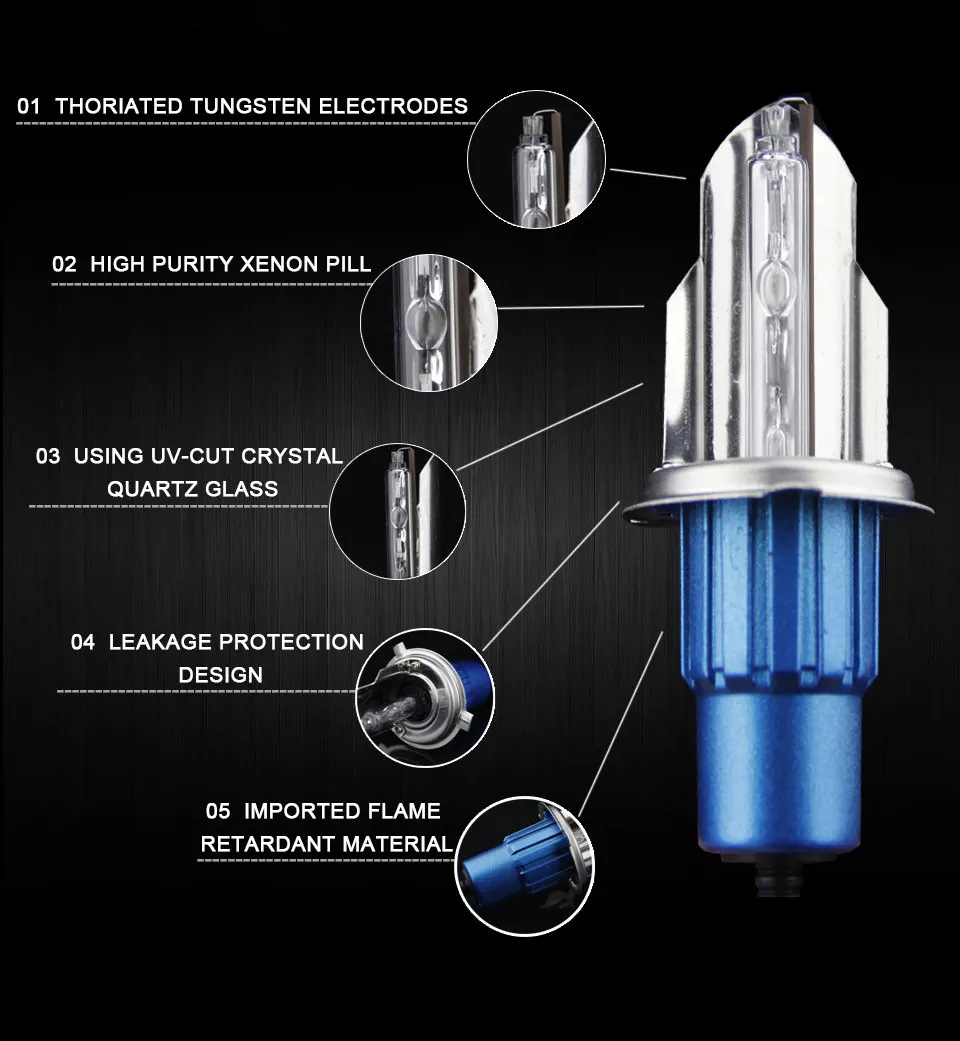 01 THORIATED TUNGSTEN ELECTRODES

02 HIGH PURITY XENON PILL

03 USING UV-CUT CRYSTAL QUARTZ GLASS

04 LEAKAGE PROTECTION DESIGN

05 IMPORTED FLAME RETARDANT MATERIAL