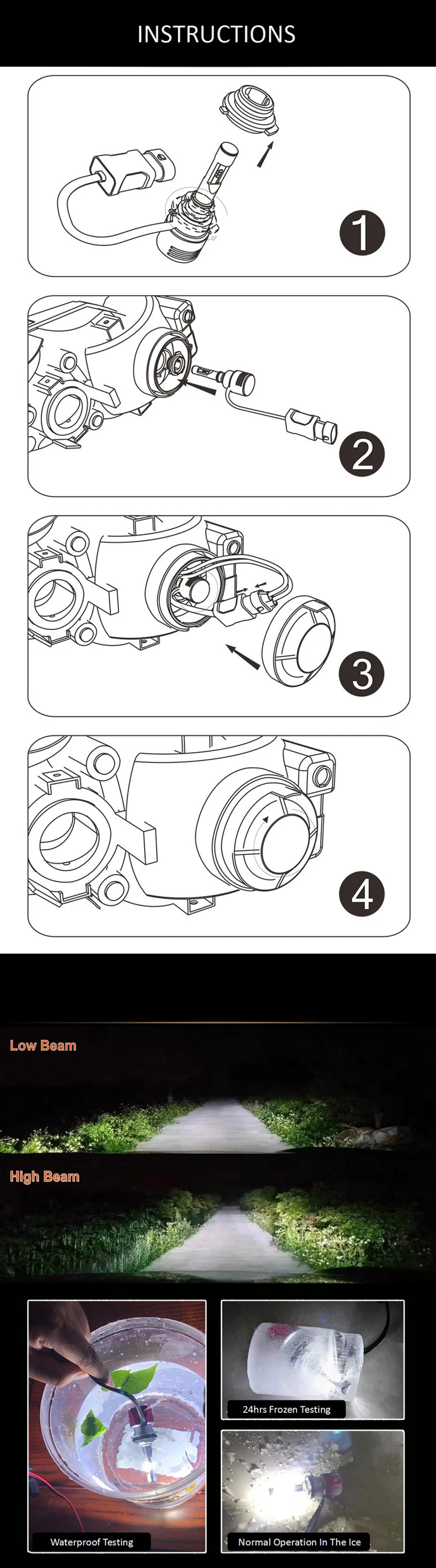 INSTRUCTIONS

1

2

3

4

Low Beam

High Beam

Waterproof Testing

24hrs Frozen Testing

Normal Operation In The Ice