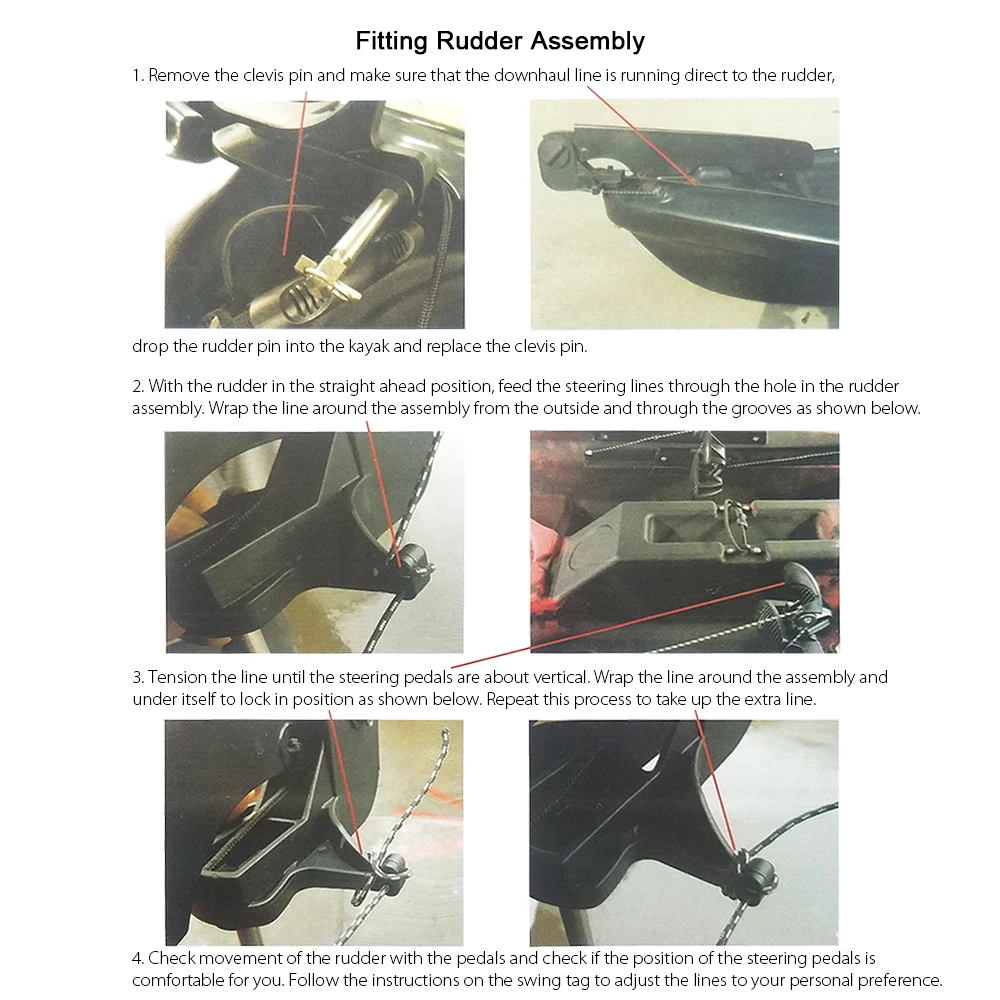 Fitting Rudder Assembly

1. Remove the clevis pin and make sure that the downhaul line is running direct to the rudder,

drop the rudder pin into the kayak and replace the clevis pin.

2. With the rudder in the straight ahead position, feed the steering lines through the hole in the rudder assembly. Wrap the line around the assembly from the outside and through the grooves as shown below.

3. Tension the line until the steering pedals are about vertical. Wrap the line around the assembly and under itself to lock in position as shown below. Repeat this process to take up the extra line.

4. Check movement of the rudder with the pedals and check if the position of the steering pedals is comfortable for you. Follow the instructions on the swing tag to adjust the lines to your personal preference.