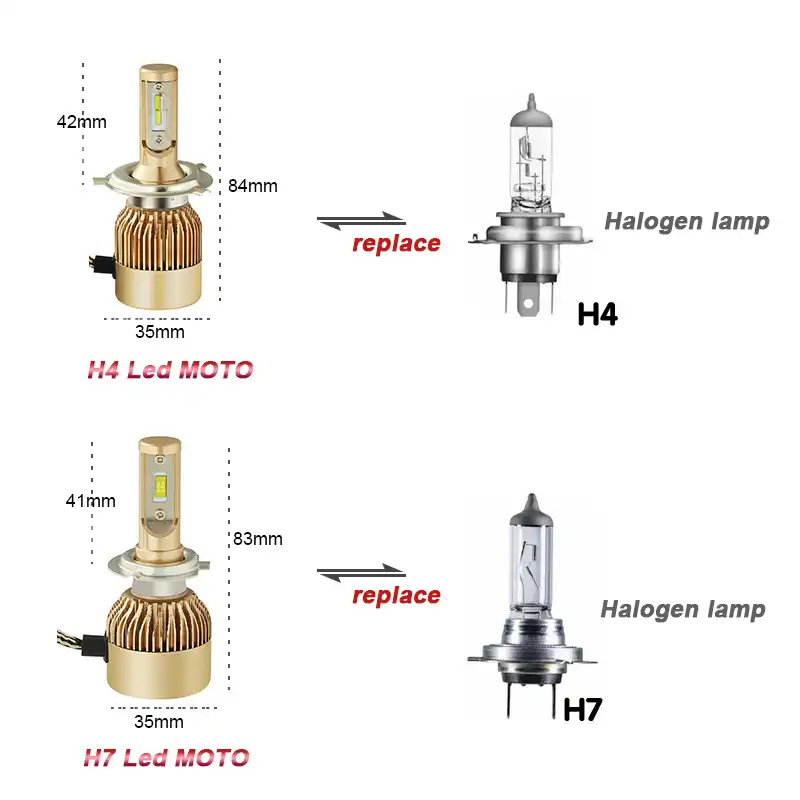 42mm
84mm
35mm
H4 Led MOTO
replace
Halogen lamp
H4

41mm
83mm
35mm
H7 Led MOTO
replace
Halogen lamp
H7