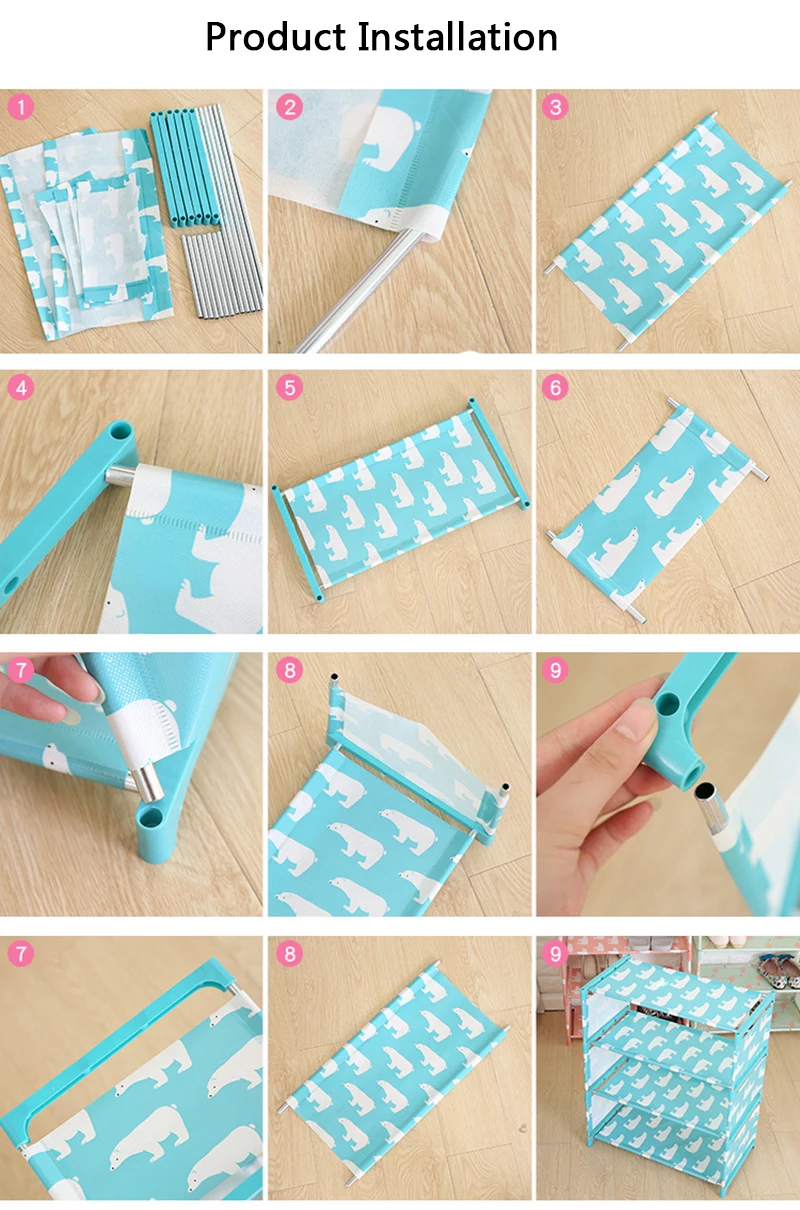 Product Installation

1

2

3

4

5

6

7

8

9

7

8

9