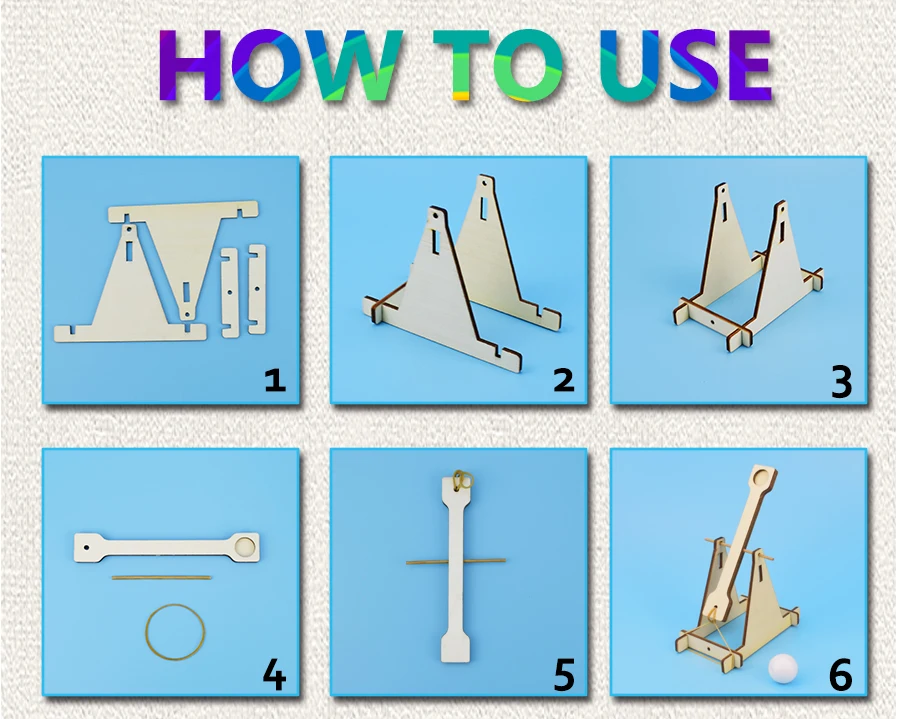 HOW TO USE

1

2

3

4

5

6