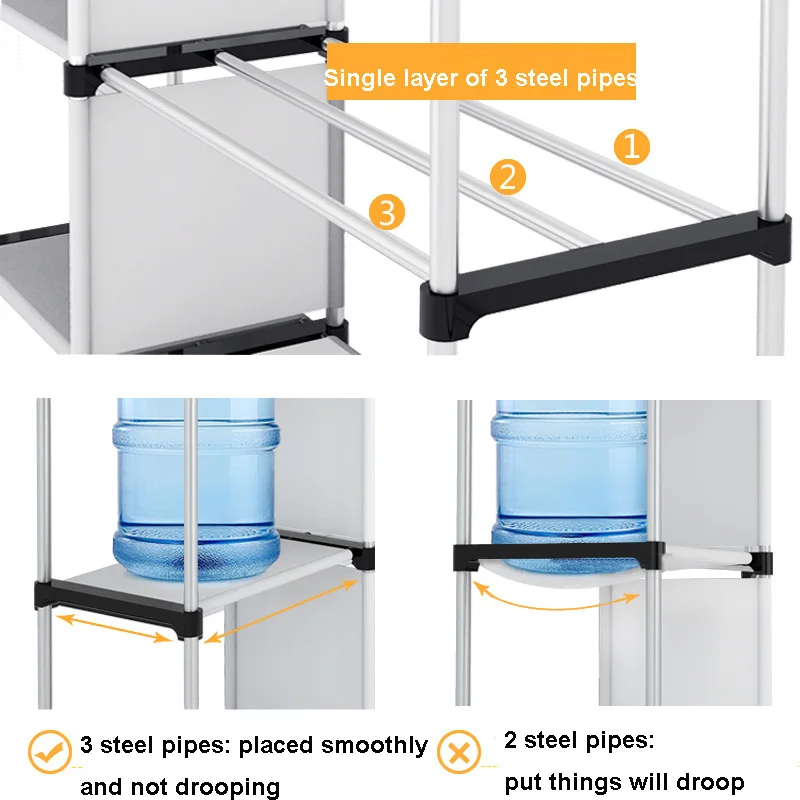 Single layer of 3 steel pipes

1

2

3

3 steel pipes: placed smoothly and not drooping

2 steel pipes: put things will droop