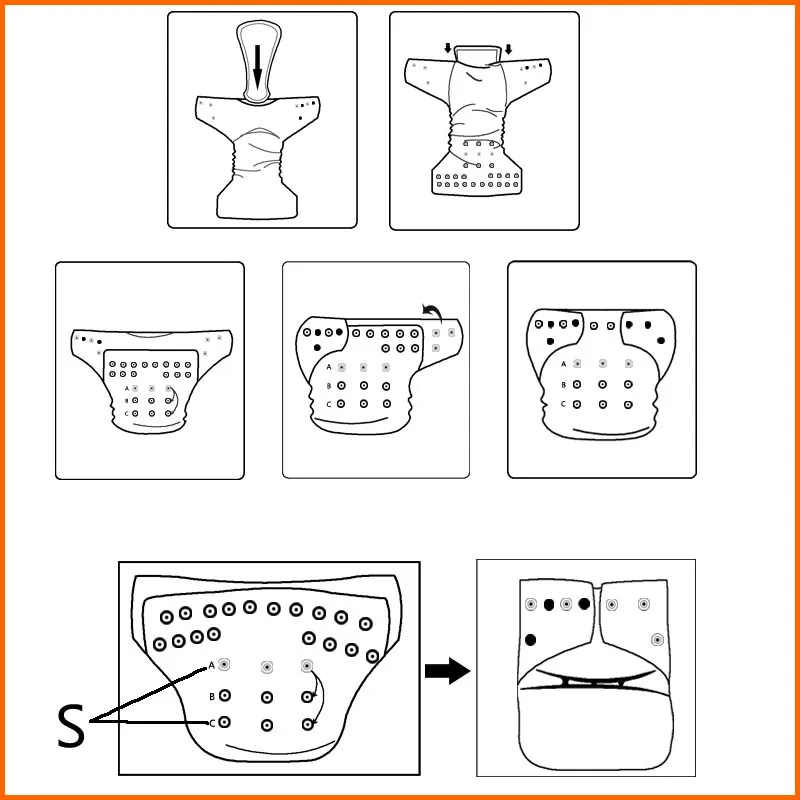 A
B
C

A
B
C

A
B
C

A
B
C
S