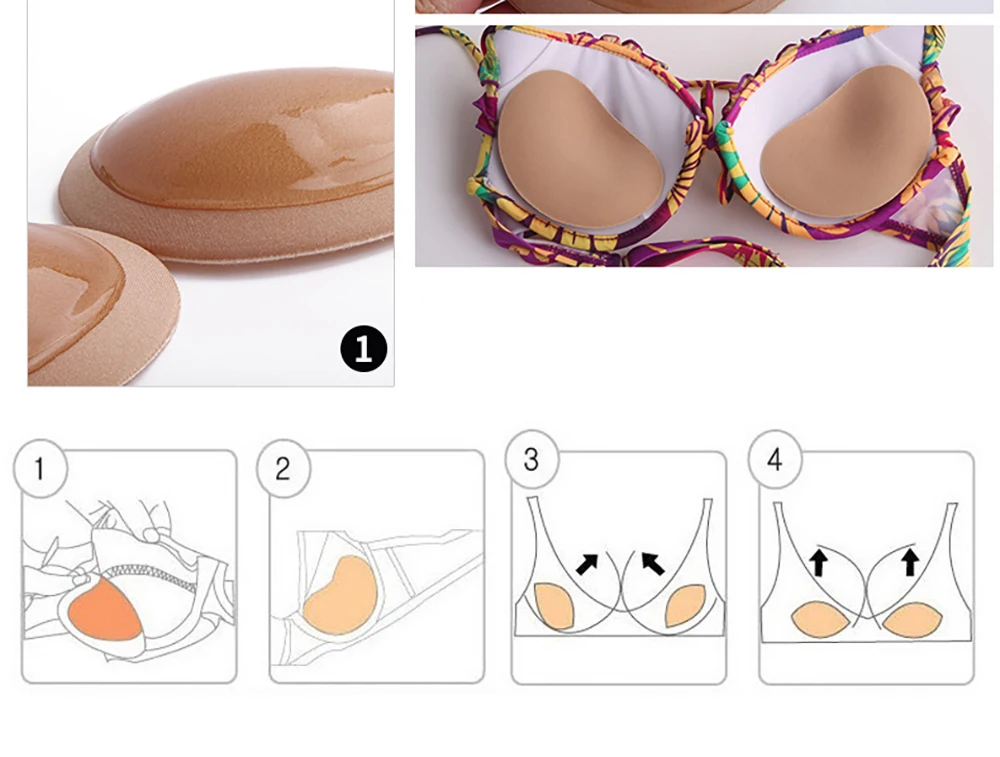 1

1

2

3

4